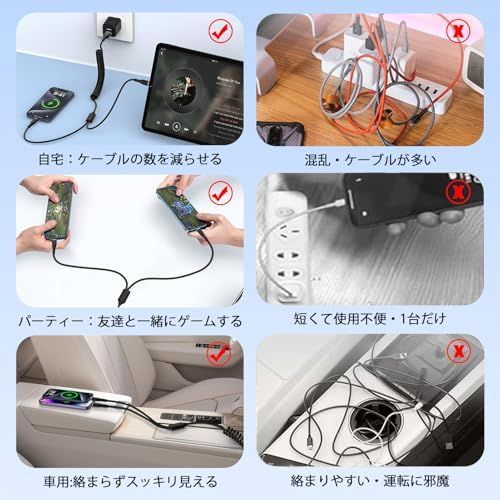 自宅：ケーブルの数を減らせる

混乱・ケーブルが多い

パーティー：友達と一緒にゲームする

短くて使用不便・1台だけ

車用:絡まらずスッキリ見える

絡まりやすい・運転に邪魔