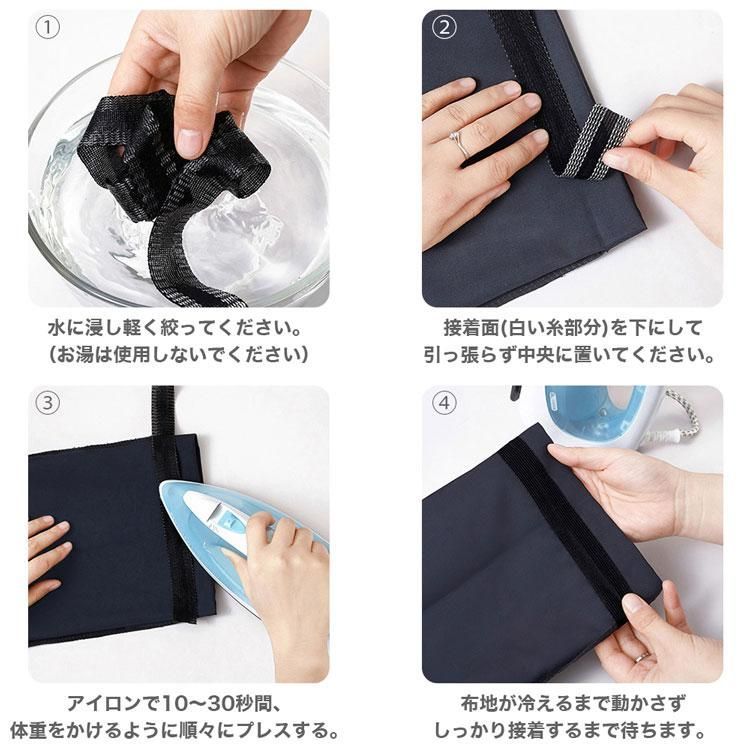 ①

水に浸し軽く絞ってください。
(お湯は使用しないでください)

②

接着面(白い糸部分)を下にして
引っ張らず中央に置いてください。

③

アイロンで10〜30秒間、
体重をかけるように順々にプレスする。

④

布地が冷えるまで動かさず
しっかり接着するまで待ちます。