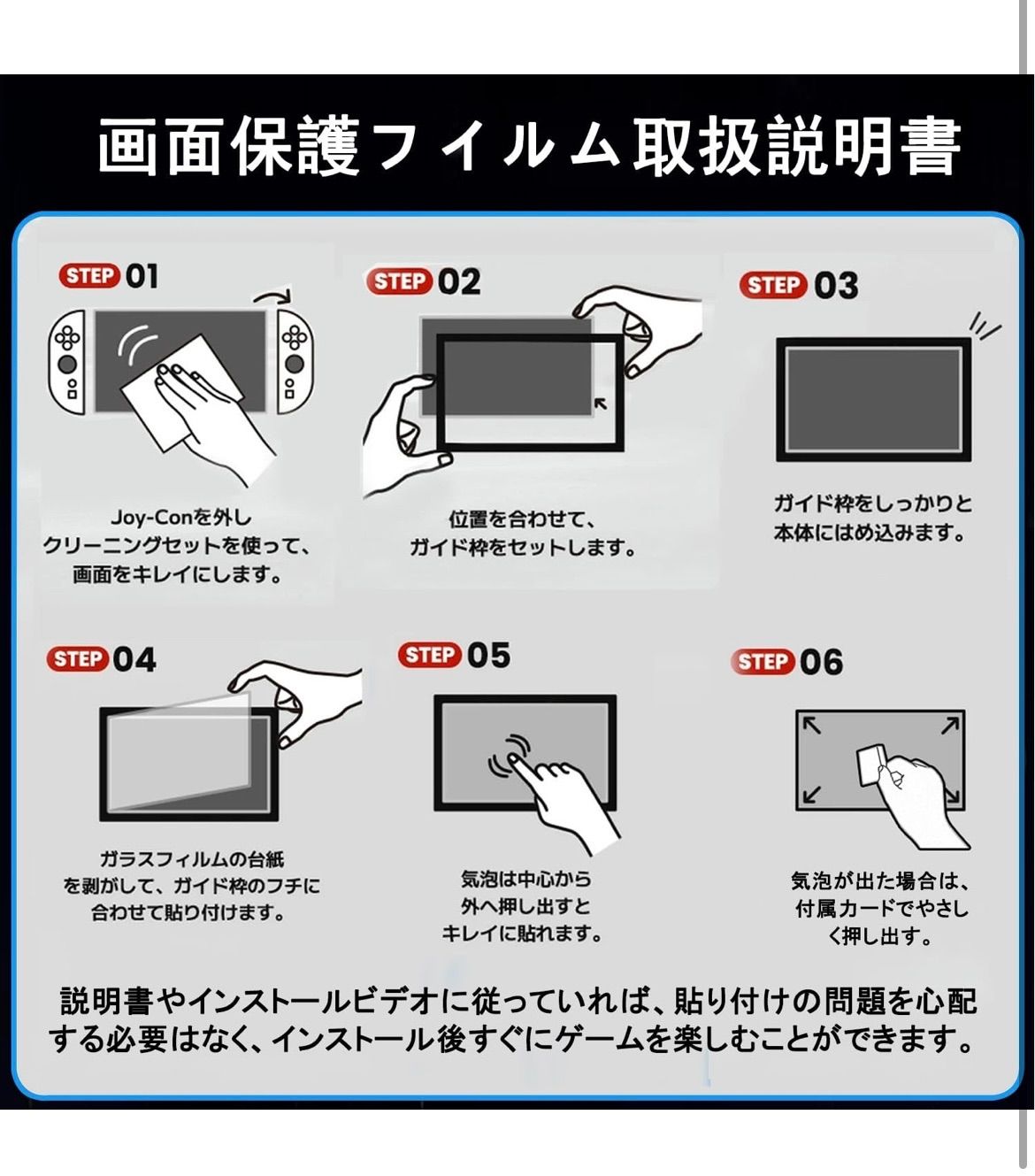 画面保護フィルム取扱説明書

STEP 01

Joy-Conを外し
クリーニングセットを使って、
画面をキレイにします。

STEP 02

位置を合わせて、
ガイド枠をセットします。

STEP 03

ガイド枠をしっかりと
本体にはめ込みます。

STEP 04

ガラスフィルムの台紙
を剥がして、ガイド枠のフチに
合わせて貼り付けます。

STEP 05

気泡は中心から
外へ押し出すと
キレイに貼れます。

STEP 06

気泡が出た場合は、
付属カードでやさし
く押し出す。

説明書やインストールビデオに従っていれば、貼り付けの問題を心配する必要はなく、インストール後すぐにゲームを楽しむことができます。