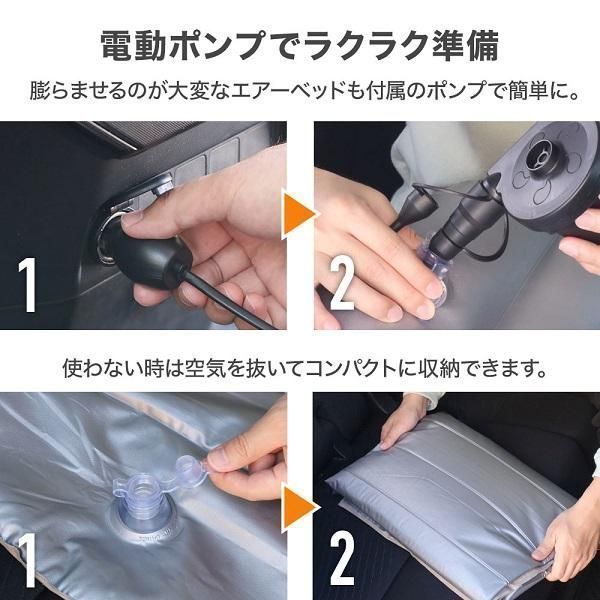 電動ポンプでラクラク準備

膨らませるのが大変なエアーベッドも付属のポンプで簡単に。

1

2

使わない時は空気を抜いてコンパクトに収納できます。

1

2