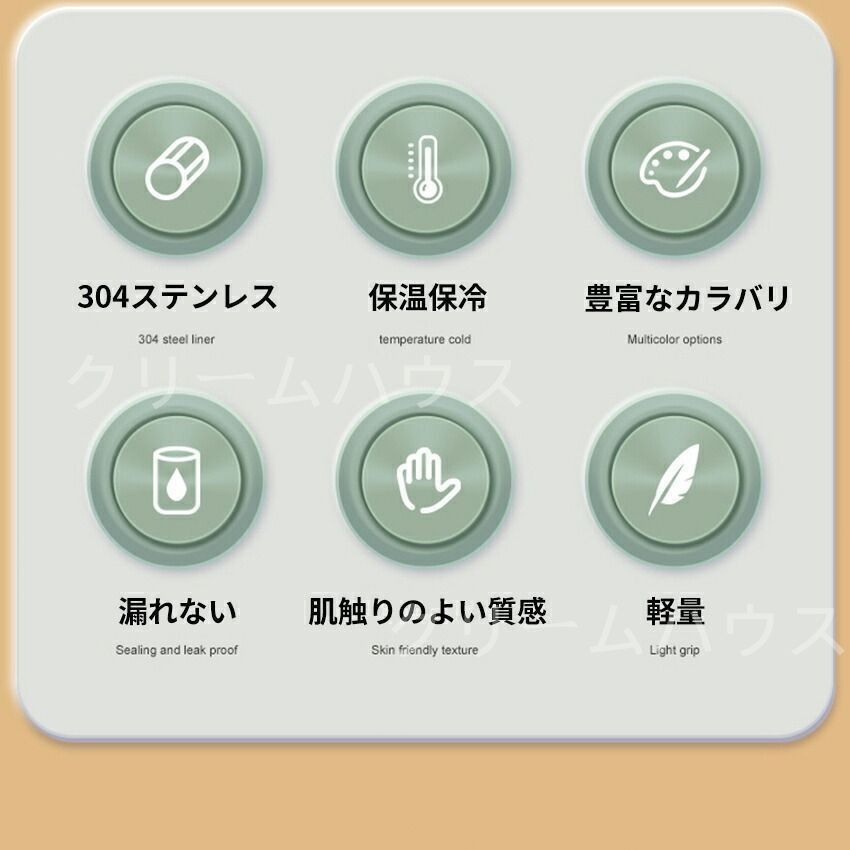 304ステンレス
304 steel liner

保温保冷
temperature cold

豊富なカラバリ
Multicolor options

漏れない
Sealing and leak proof

肌触りのよい質感
Skin friendly texture

軽量
Light grip

クリームハウス