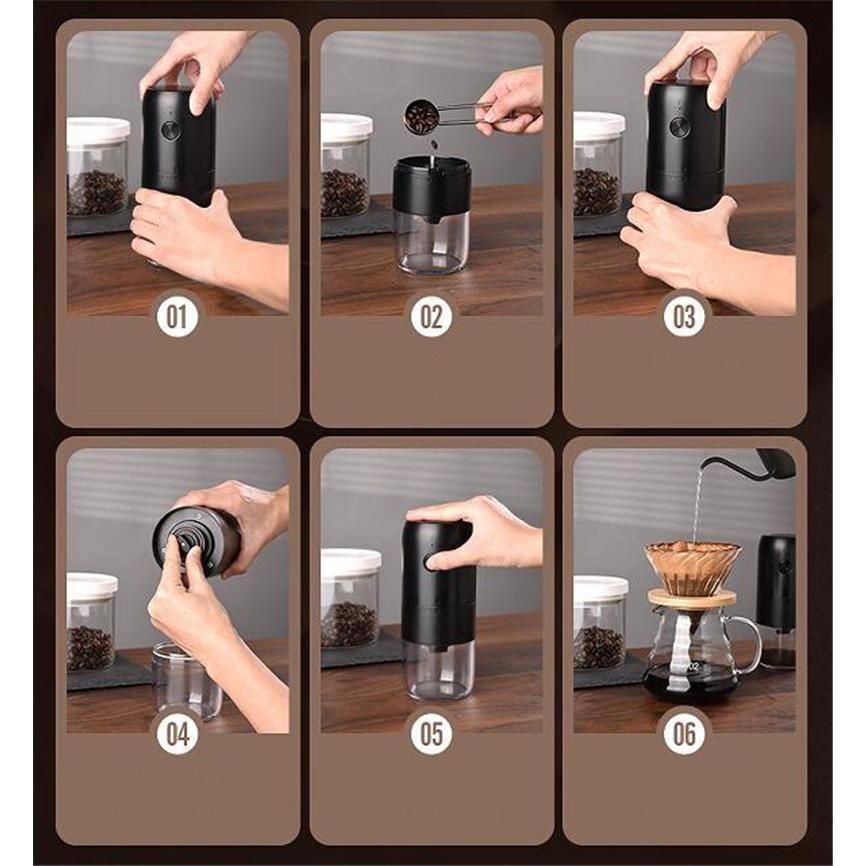 01

02

03

04

05

06