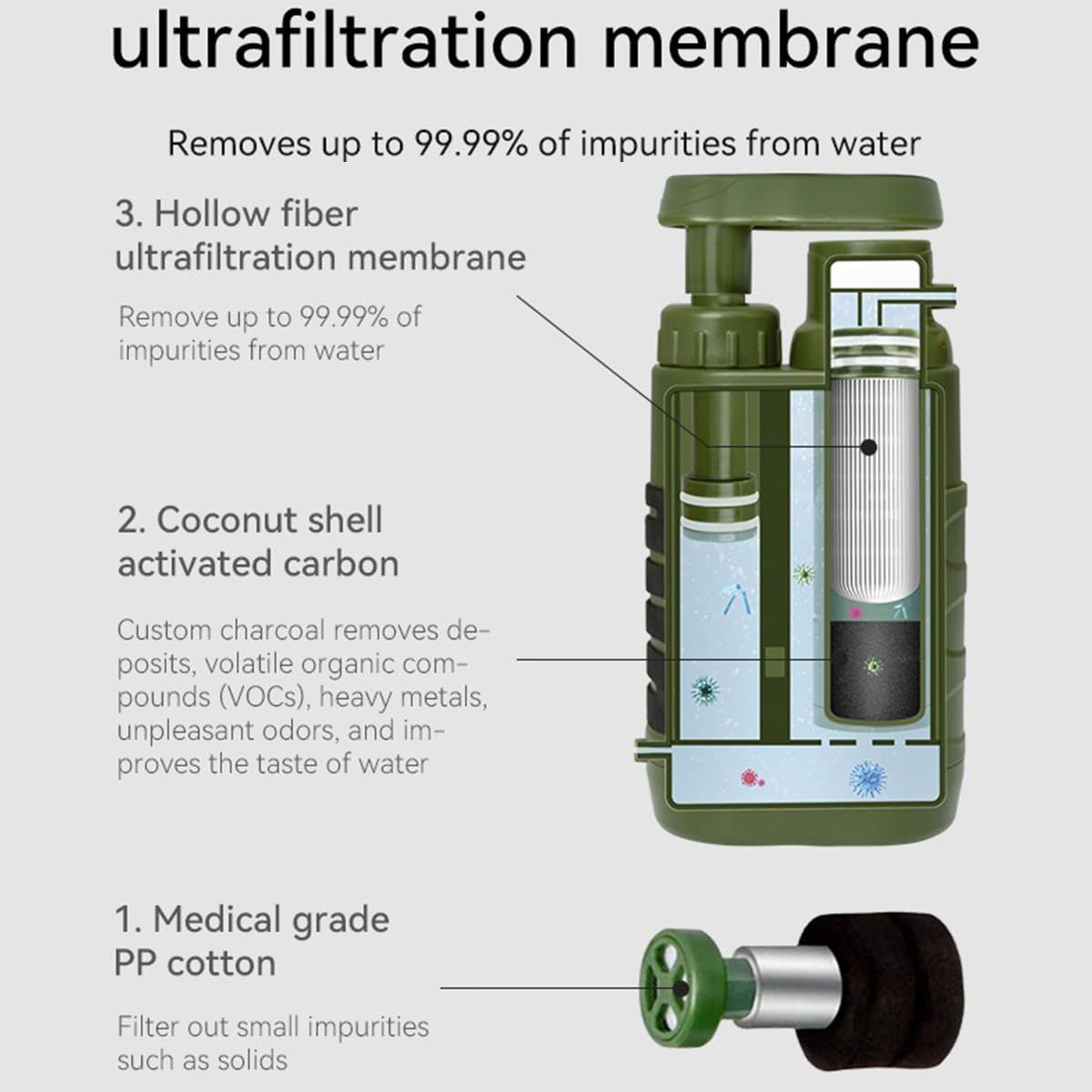 ultrafiltration membrane

Removes up to 99.99% of impurities from water

3. Hollow fiber ultrafiltration membrane

Remove up to 99.99% of impurities from water

2. Coconut shell activated carbon

Custom charcoal removes deposits, volatile organic compounds (VOCs), heavy metals, unpleasant odors, and improves the taste of water

1. Medical grade PP cotton

Filter out small impurities such as solids