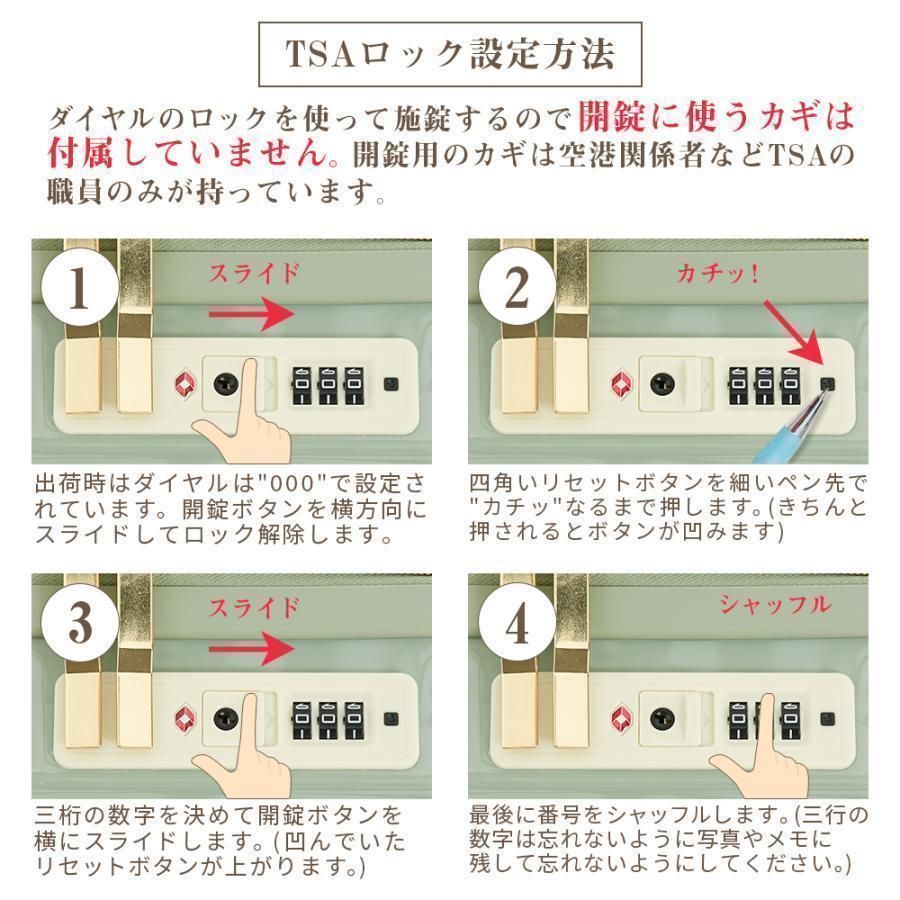 TSAロック設定方法

ダイヤルのロックを使って施錠するので開錠に使うカギは付属していません。開錠用のカギは空港関係者などTSAの職員のみが持っています。

1
スライド

出荷時はダイヤルは"000"で設定されています。開錠ボタンを横方向にスライドしてロック解除します。

2
カチッ!

四角いリセットボタンを細いペン先で"カチッ"なるまで押します。(きちんと押されるとボタンが凹みます)

3
スライド

三桁の数字を決めて開錠ボタンを横にスライドします。(凹んでいたリセットボタンが上がります。)

4
シャッフル

最後に番号をシャッフルします。(三行の数字は忘れないように写真やメモに残して忘れないようにしてください。)