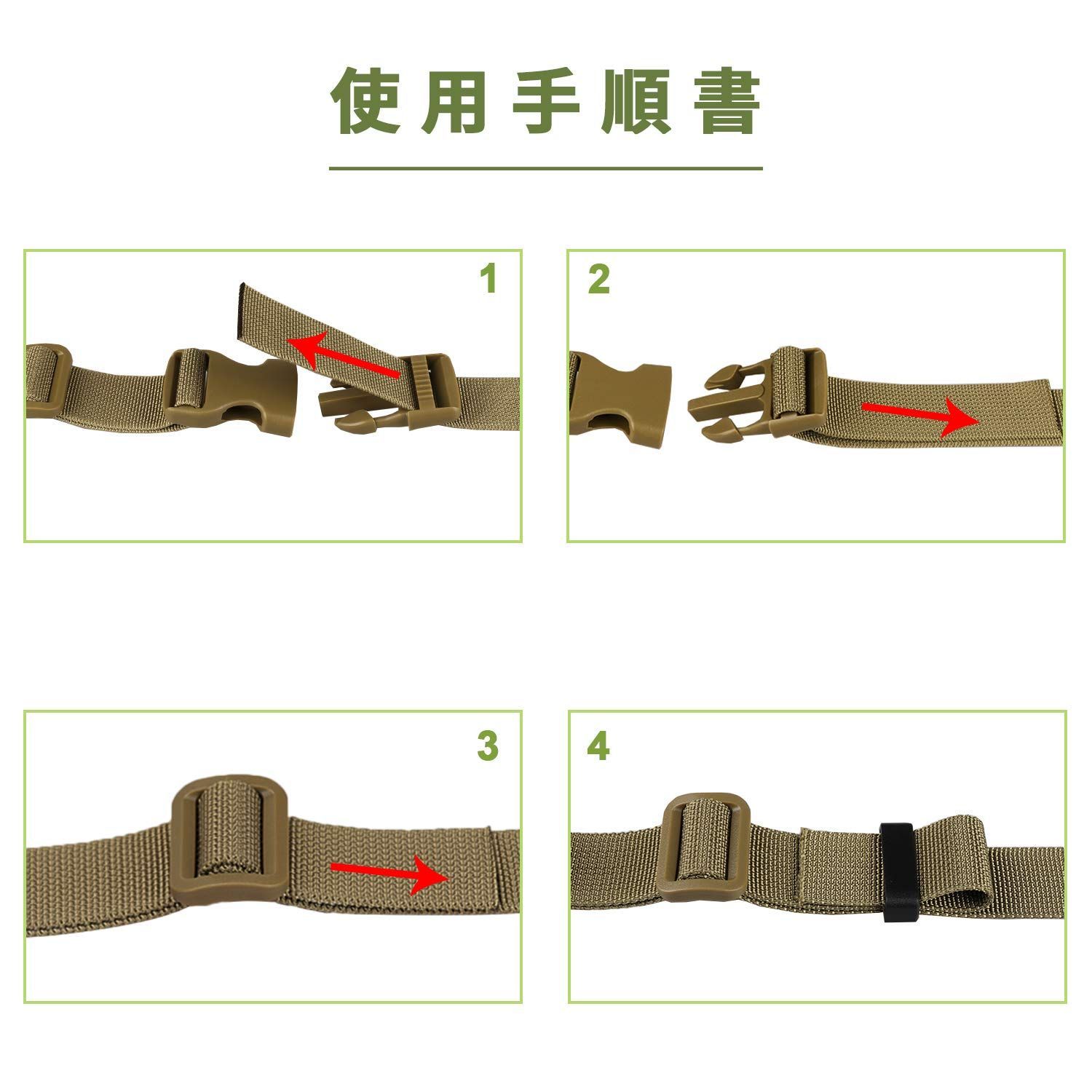 使用手順書

1

2

3

4