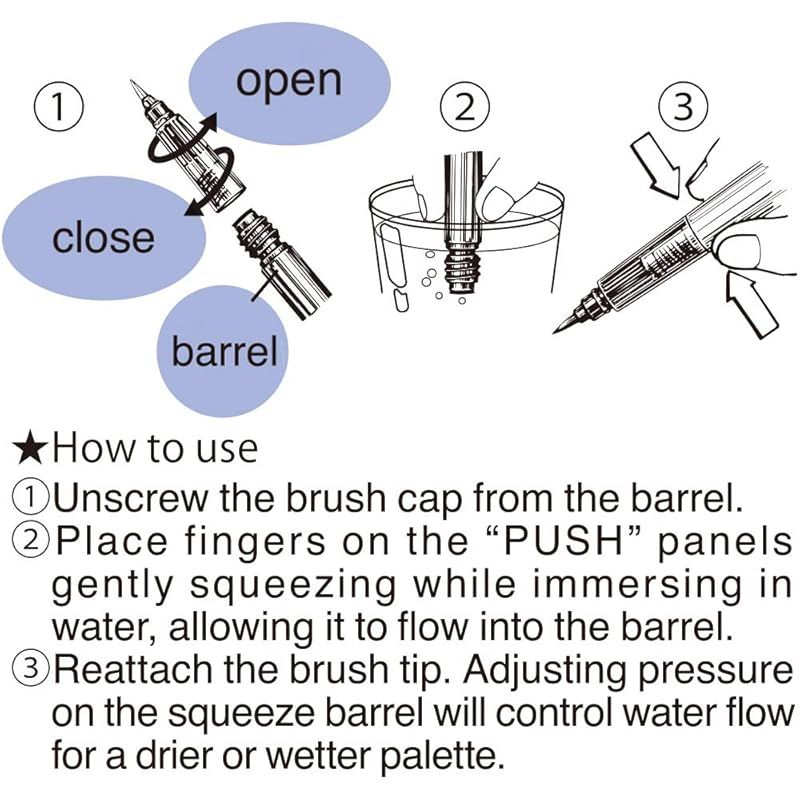 ①
open
close
barrel
②
③

★How to use
①Unscrew the brush cap from the barrel.
②Place fingers on the “PUSH” panels gently squeezing while immersing in water, allowing it to flow into the barrel.
③Reattach the brush tip. Adjusting pressure on the squeeze barrel will control water flow for a drier or wetter palette.