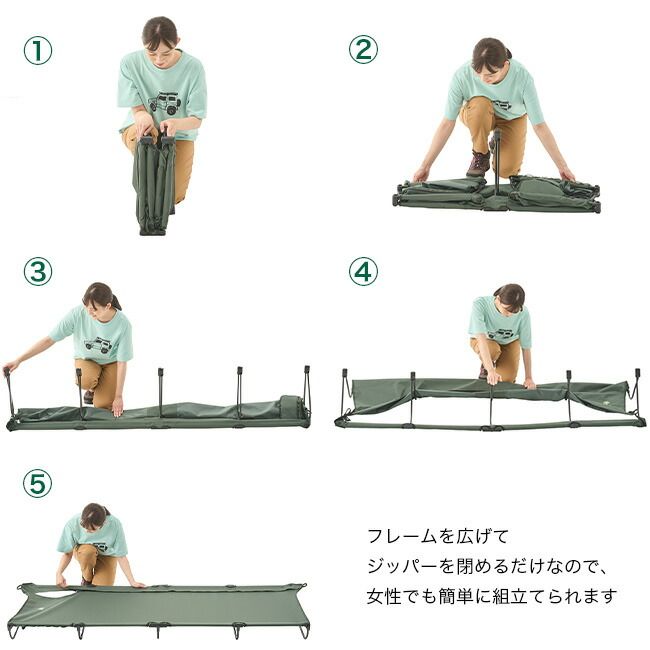 ①

②

③

④

⑤

フレームを広げて
ジッパーを閉めるだけなので、
女性でも簡単に組立てられます