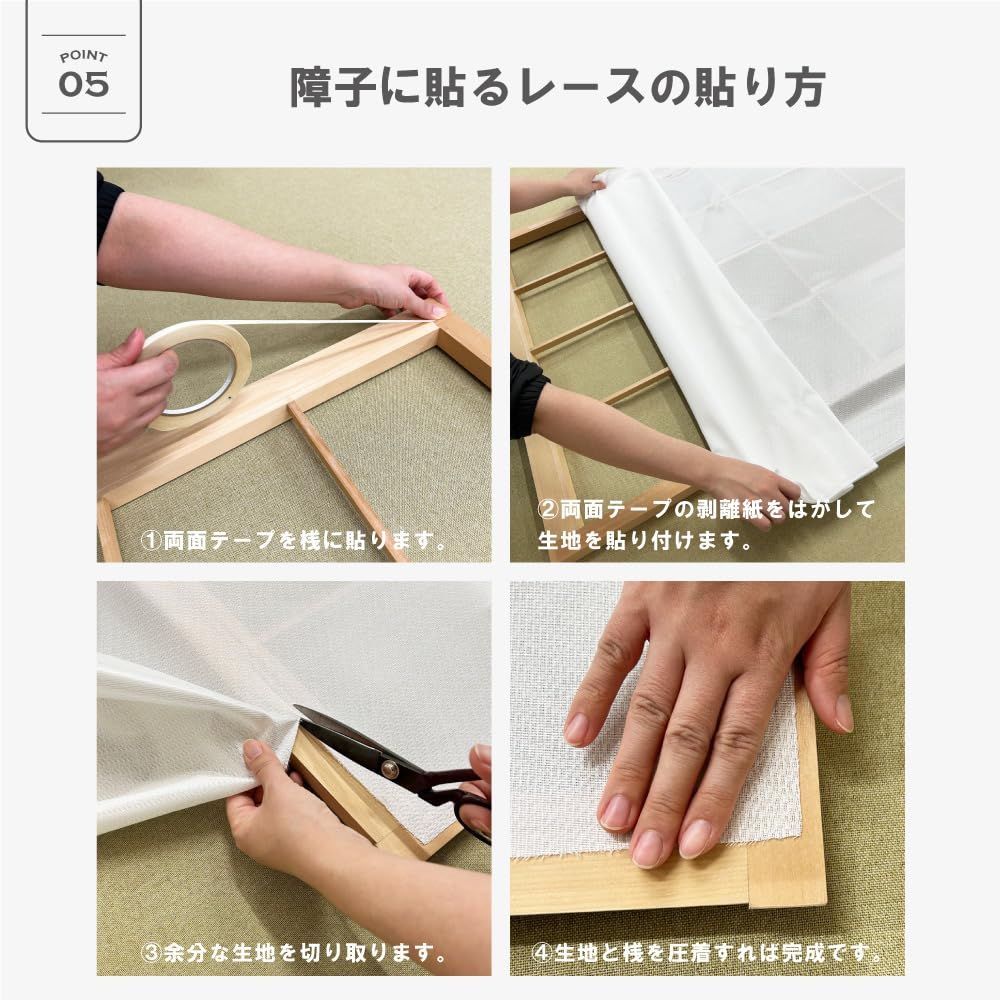 POINT
05

障子に貼るレースの貼り方

①両面テープを桟に貼ります。

②両面テープの剥離紙をはがして生地を貼り付けます。

③余分な生地を切り取ります。

④生地と桟を圧着すれば完成です。