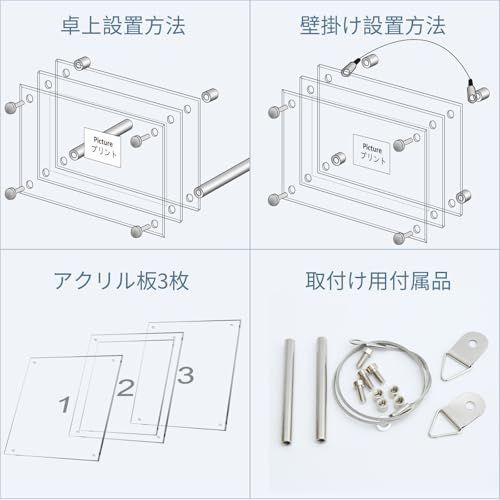 卓上設置方法

Picture
プリント

壁掛け設置方法

Picture
プリント

アクリル板3枚

1

2

3

取付け用付属品