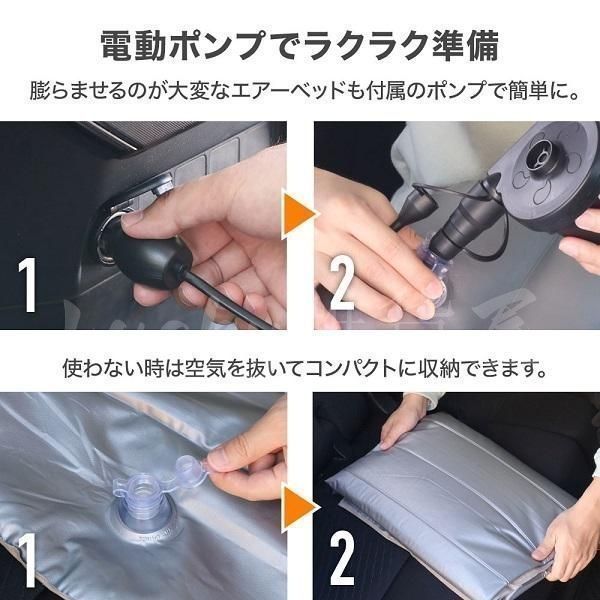 電動ポンプでラクラク準備

膨らませるのが大変なエアーベッドも付属のポンプで簡単に。

1

2

使わない時は空気を抜いてコンパクトに収納できます。

1

2