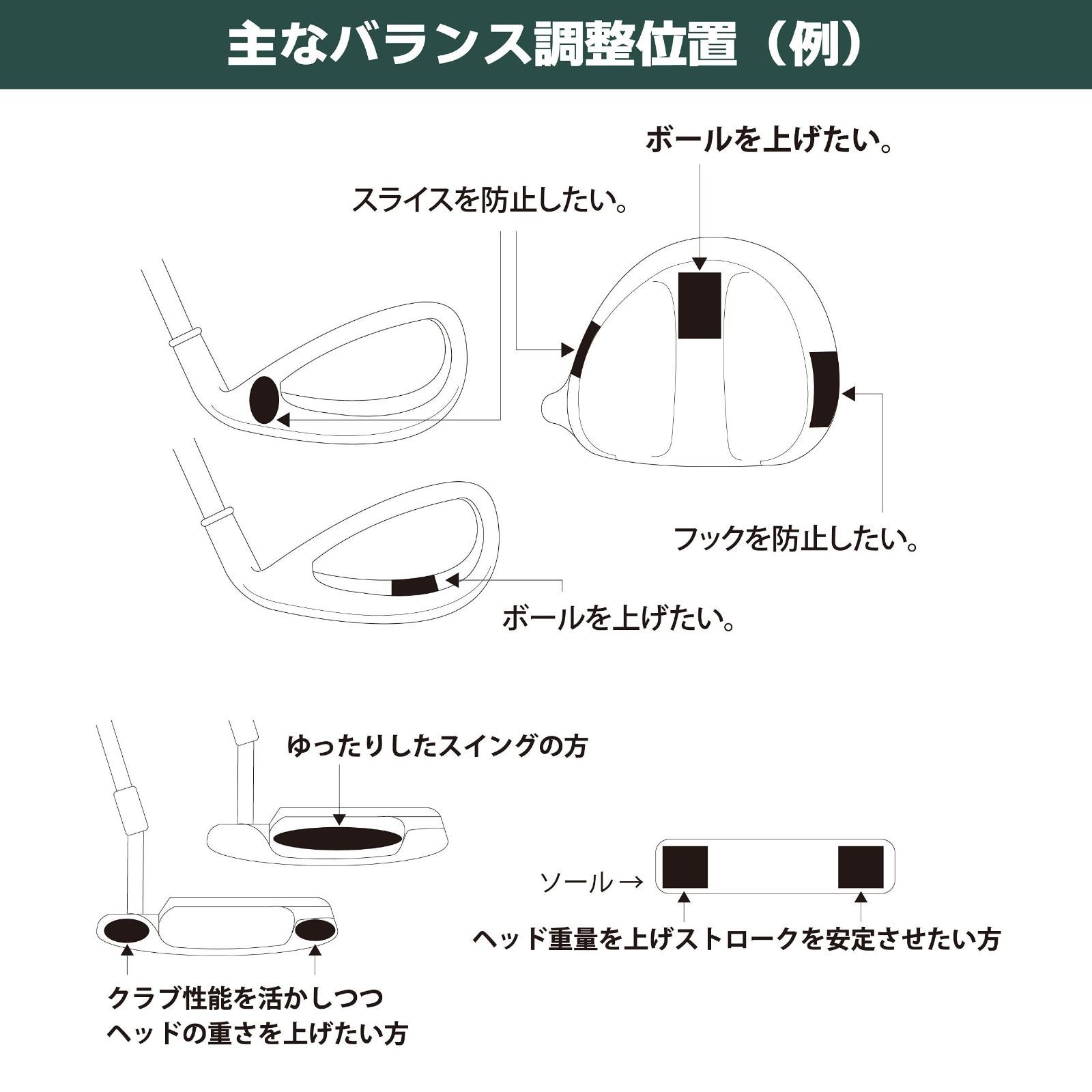 主なバランス調整位置（例）

ボールを上げたい。

スライスを防止したい。

フックを防止したい。

ボールを上げたい。

ゆったりしたスイングの方

ソール →

ヘッド重量を上げストロークを安定させたい方

クラブ性能を活かしつつ
ヘッドの重さを上げたい方