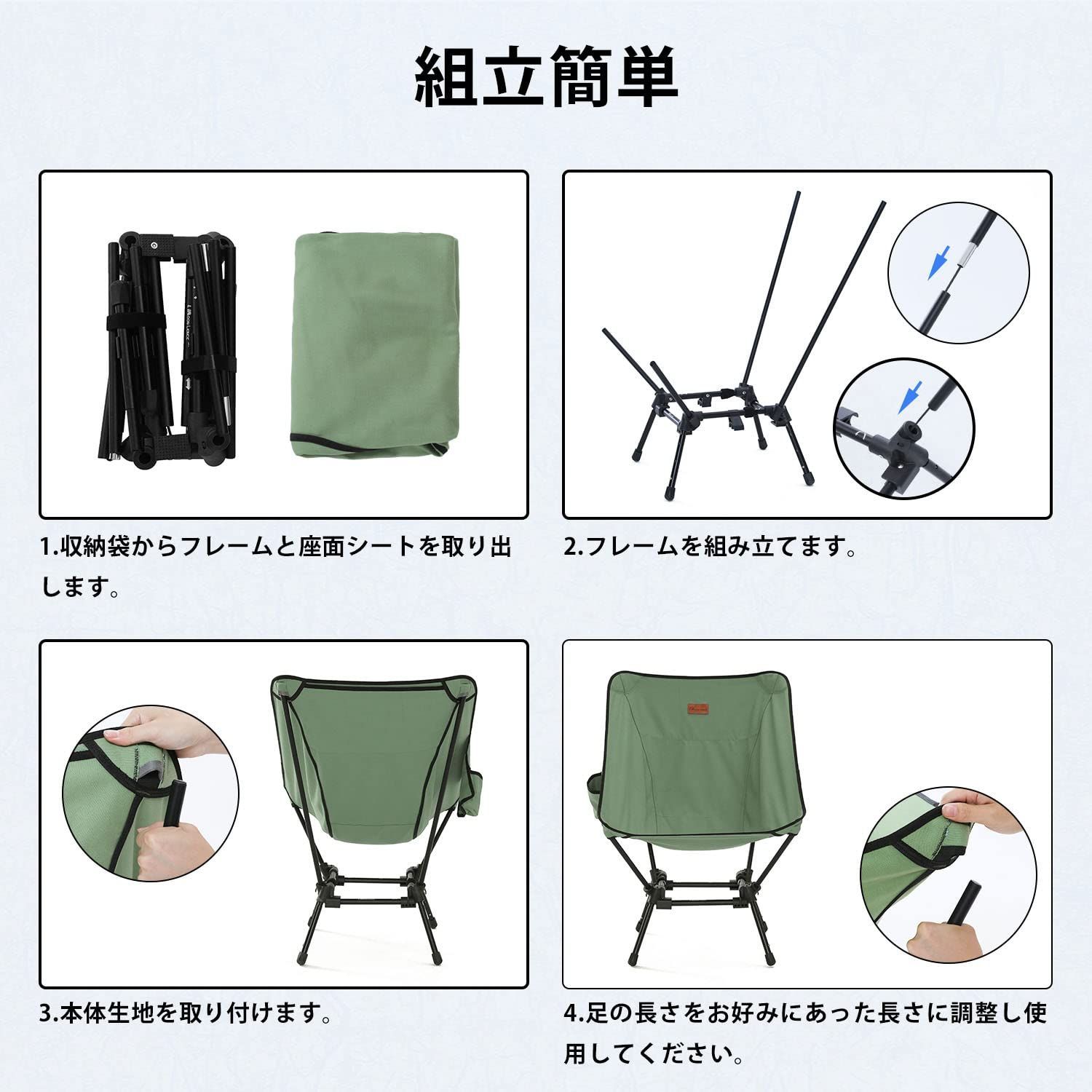 組立簡単

1.収納袋からフレームと座面シートを取り出します。

2.フレームを組み立てます。

3.本体生地を取り付けます。

4.足の長さをお好みにあった長さに調整し使用してください。