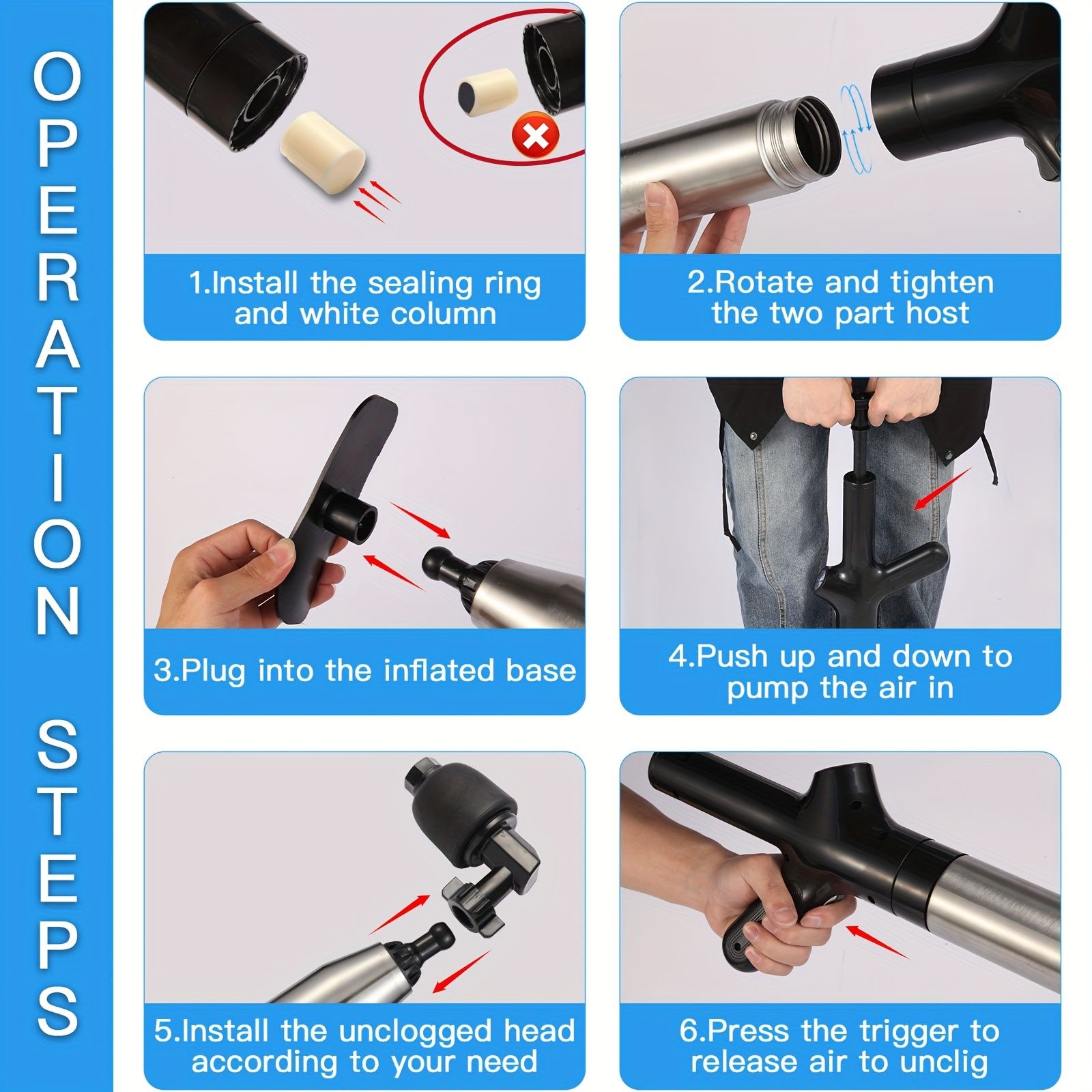 OPERATION STEPS

1.Install the sealing ring and white column

2.Rotate and tighten the two part host

3.Plug into the inflated base

4.Push up and down to pump the air in

5.Install the unclogged head according to your need

6.Press the trigger to release air to unclig