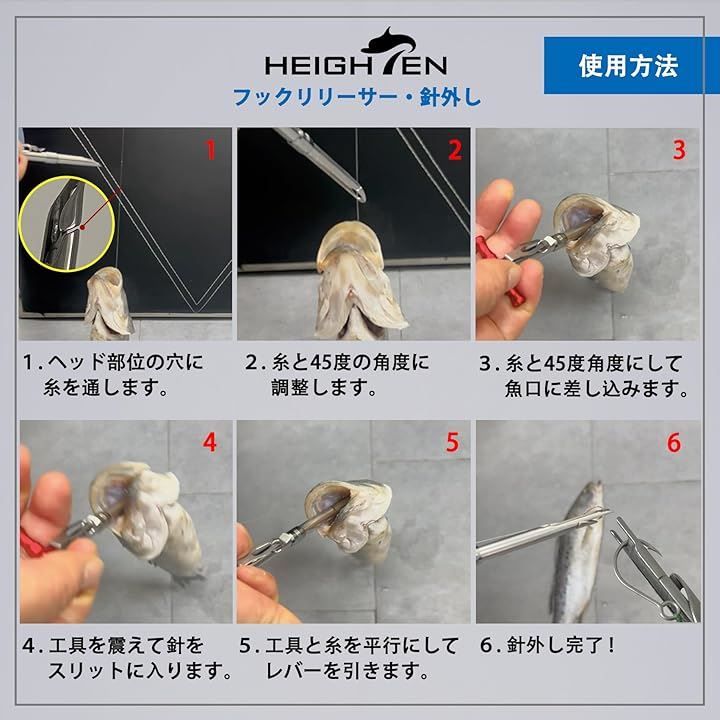 HEIGHTEN
フックリリーサー・針外し

使用方法

1

2

3

1. ヘッド部位の穴に糸を通します。

2. 糸と45度の角度に調整します。

3. 糸と45度角度にして魚口に差し込みます。

4

5

6

4. 工具を震えて針をスリットに入ります。

5. 工具と糸を平行にしてレバーを引きます。

6. 針外し完了！