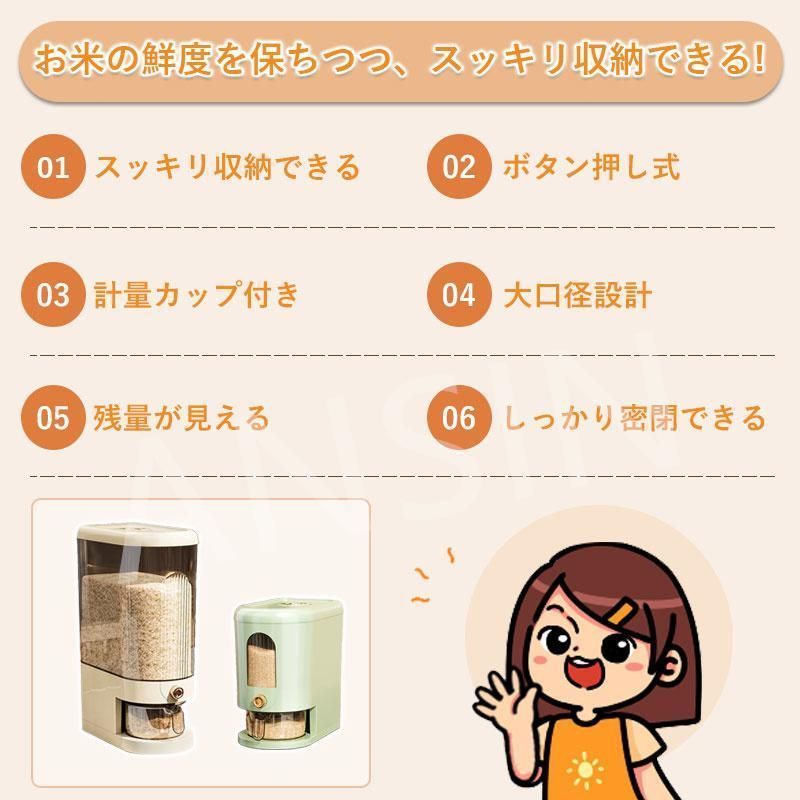 お米の鮮度を保ちつつ、スッキリ収納できる!

01 スッキリ収納できる

02 ボタン押し式

03 計量カップ付き

04 大口径設計

05 残量が見える

06 しっかり密閉できる

ANSIN