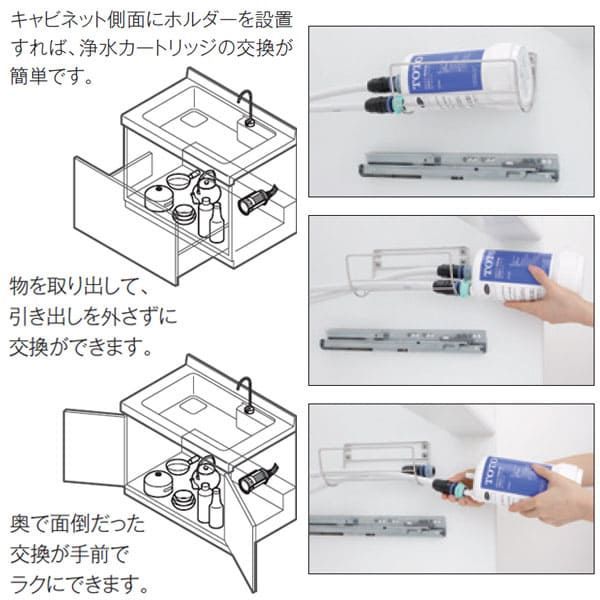 キャビネット側面にホルダーを設置すれば、浄水カートリッジの交換が簡単です。

物を取り出して、引き出しを外さずに交換ができます。

奥で面倒だった交換が手前でラクにできます。

TOTO

TOTO

TOTO