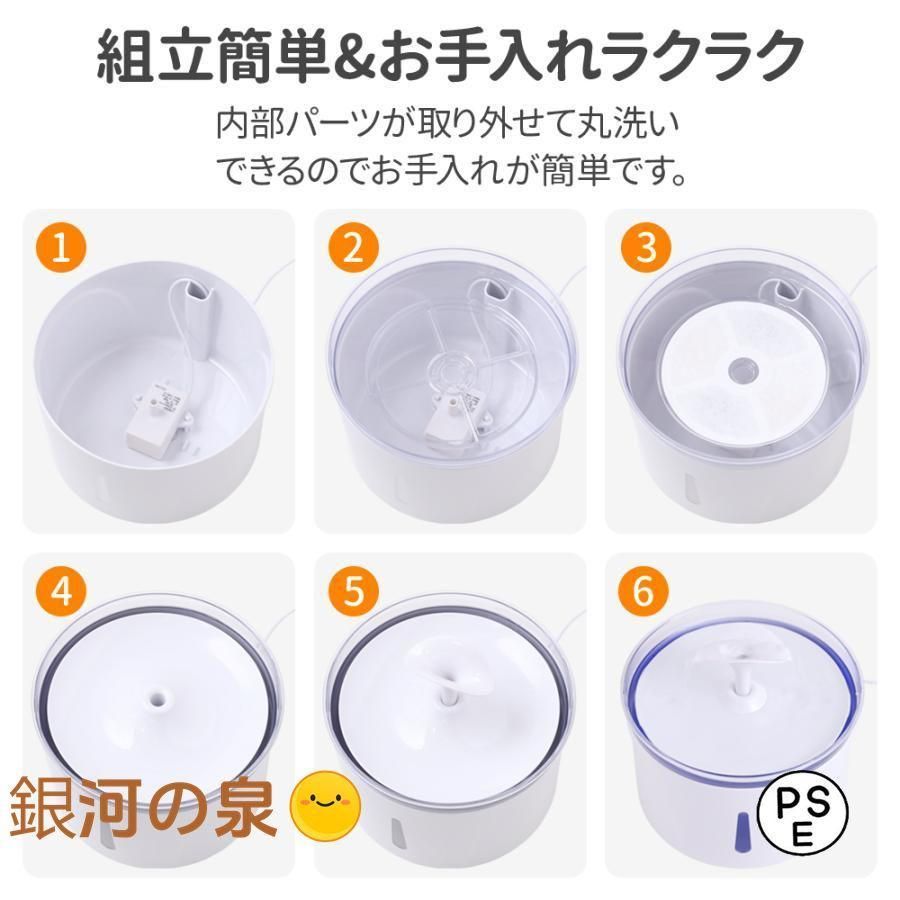 組立簡単&お手入れラクラク

内部パーツが取り外せて丸洗いできるのでお手入れが簡単です。

1

2

3

4

5

6

銀河の泉

PSE