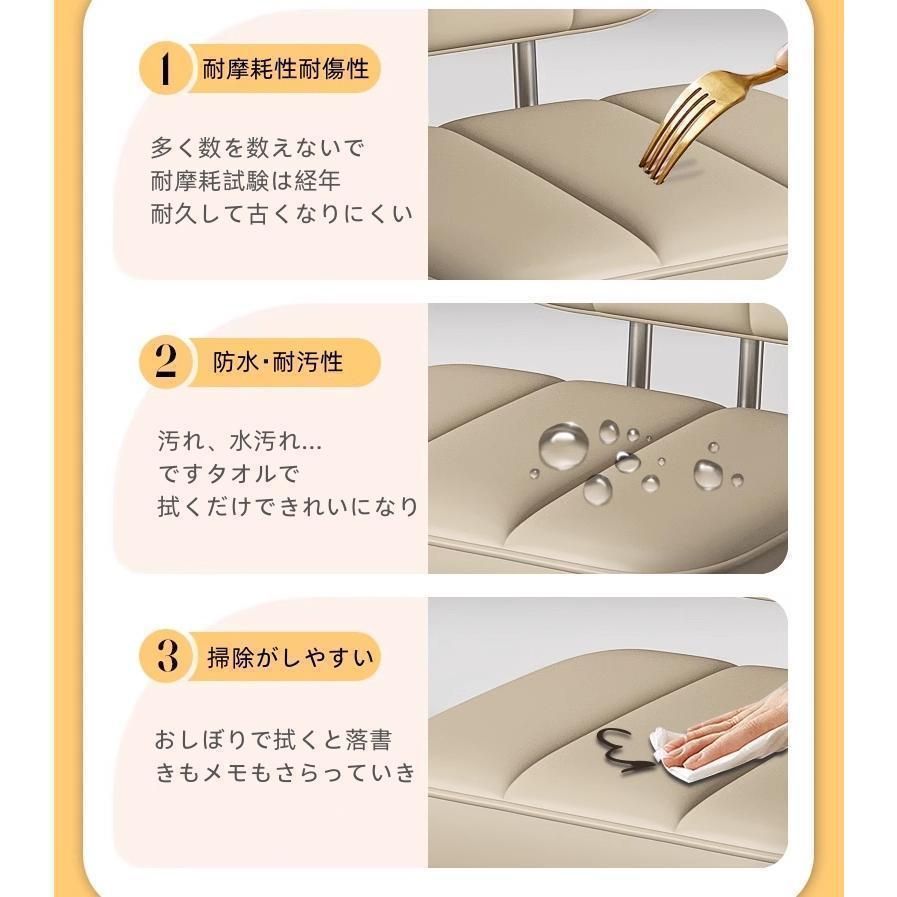 1 耐摩耗性耐傷性

多く数を数えないで
耐摩耗試験は経年
耐久して古くなりにくい

2 防水・耐汚性

汚れ、水汚れ...
ですタオルで
拭くだけできれいになり

3 掃除がしやすい

おしぼりで拭くと落書
きもメモもさらっていき