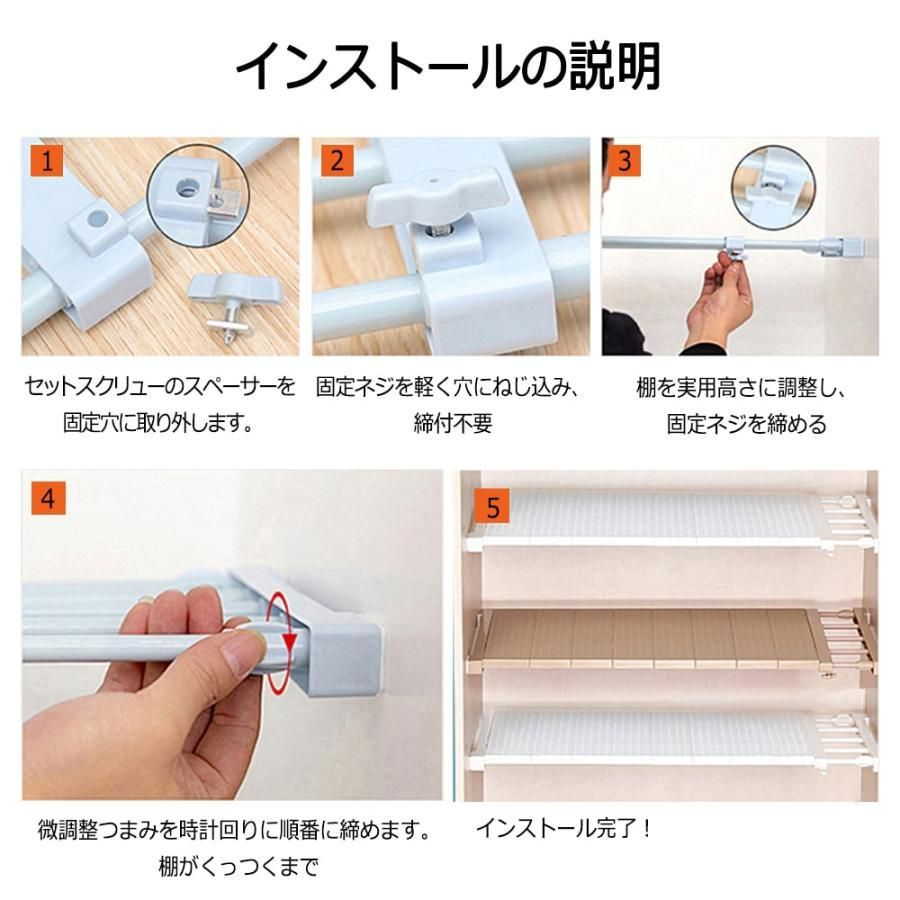 インストールの説明

1

セットスクリューのスペーサーを固定穴に取り外します。

2

固定ネジを軽く穴にねじ込み、締付不要

3

棚を実用高さに調整し、固定ネジを締める

4

微調整つまみを時計回りに順番に締めます。棚がくっつくまで

5

インストール完了！