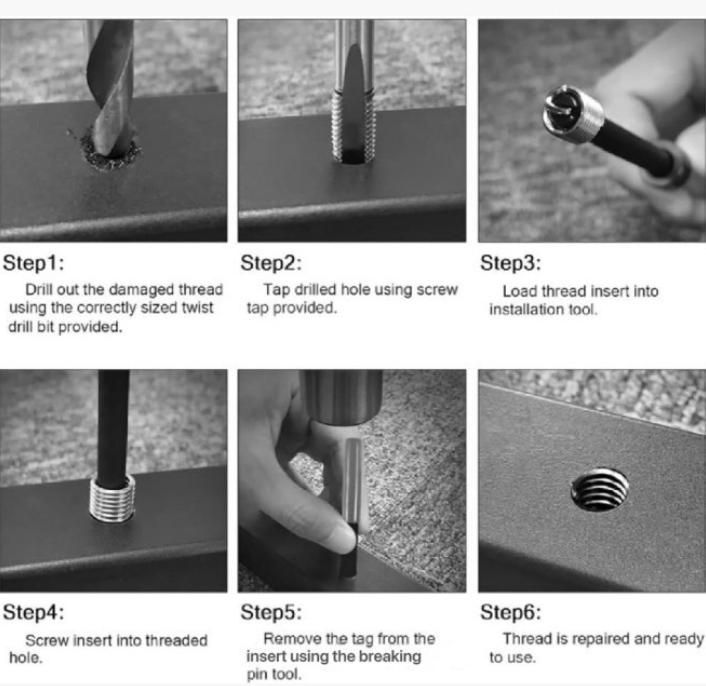 Step1:
Drill out the damaged thread using the correctly sized twist drill bit provided.

Step2:
Tap drilled hole using screw tap provided.

Step3:
Load thread insert into installation tool.

Step4:
Screw insert into threaded hole.

Step5:
Remove the tag from the insert using the breaking pin tool.

Step6:
Thread is repaired and ready to use.