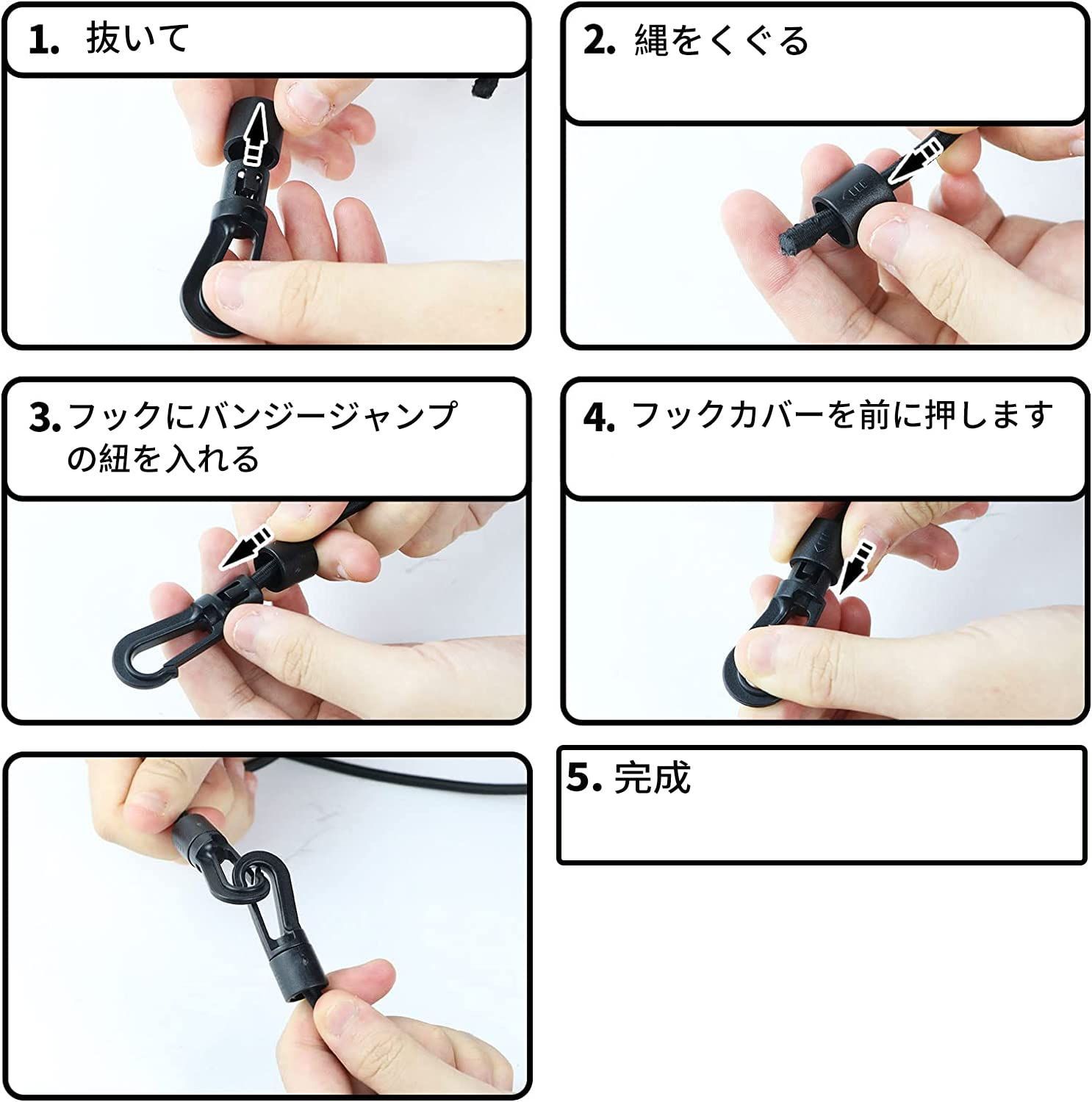 1. 抜いて

2. 縄をくぐる

3. フックにバンジージャンプの紐を入れる

4. フックカバーを前に押します

5. 完成