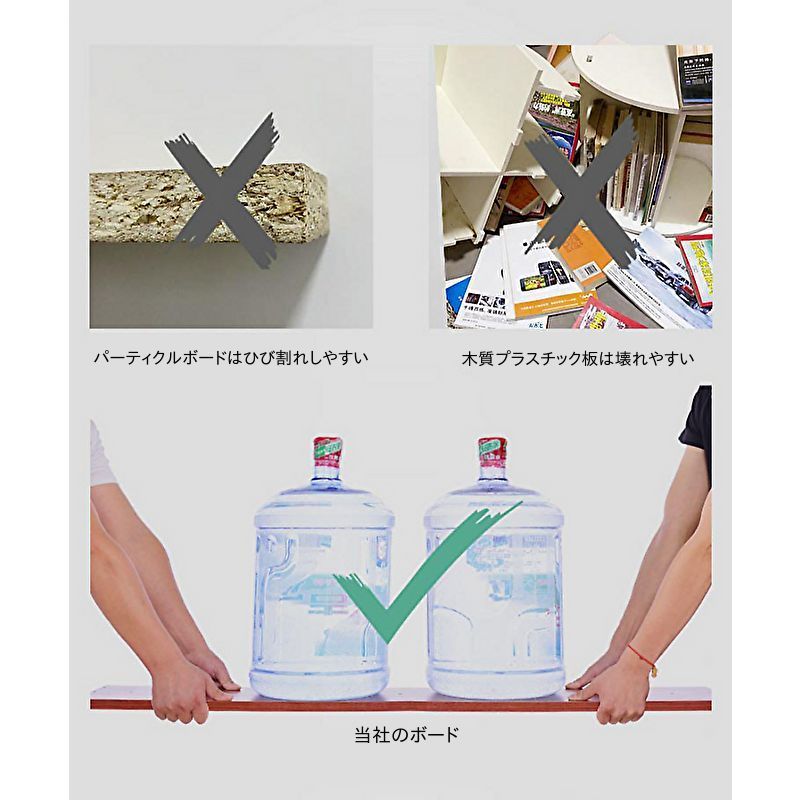 パーティクルボードはひび割れしやすい

木質プラスチック板は壊れやすい

当社のボード