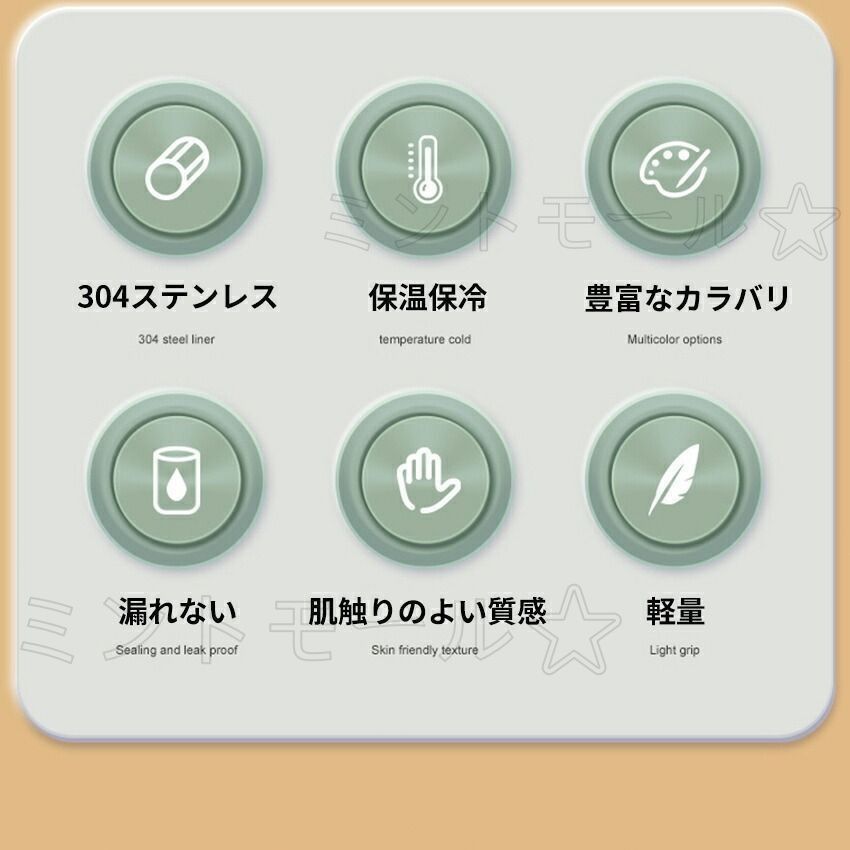 304ステンレス
304 steel liner

保温保冷
temperature cold

豊富なカラバリ
Multicolor options

漏れない
Sealing and leak proof

肌触りのよい質感
Skin friendly texture

軽量
Light grip

ミントモール☆