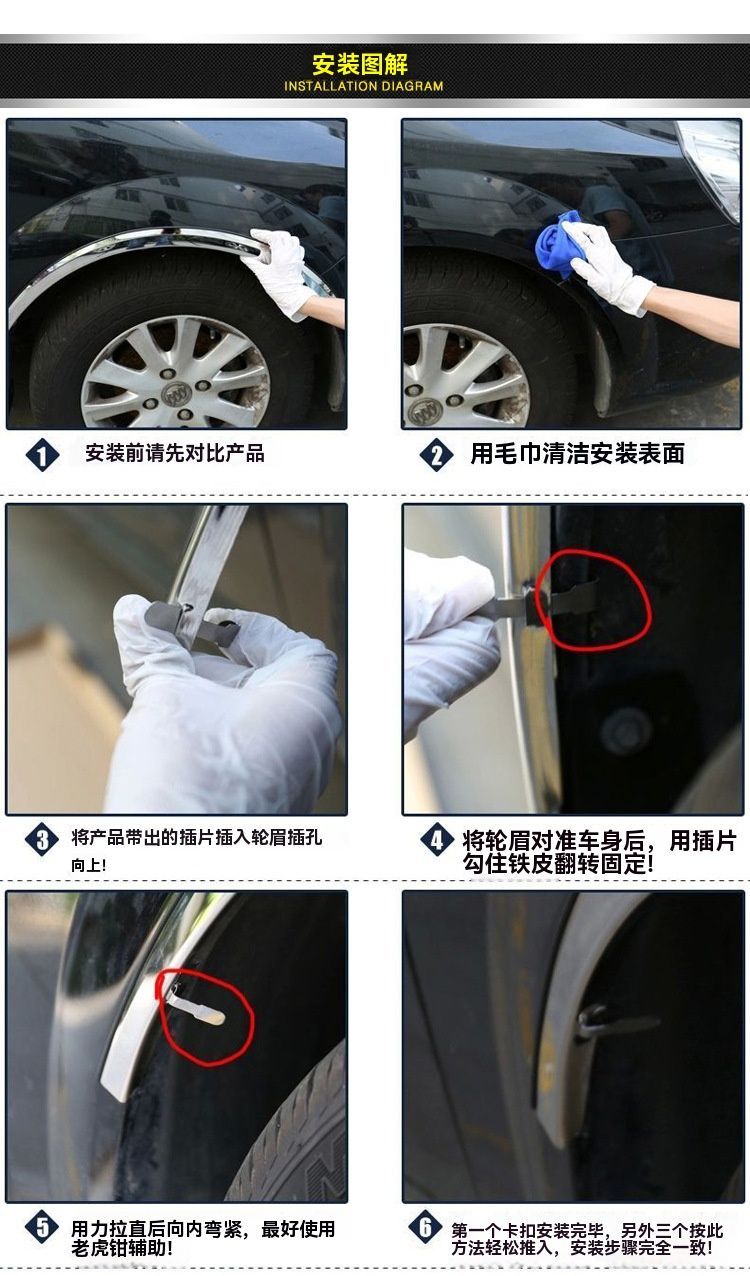 安装图解
INSTALLATION DIAGRAM

1 安装前请先对比产品

2 用毛巾清洁安装表面

3 将产品带出的插片插入轮眉插孔向上!

4 将轮眉对准车身后，用插片勾住铁皮翻转固定!

5 用力拉直后向内弯紧，最好使用老虎钳辅助!

6 第一个卡扣安装完毕，另外三个按此方法轻松推入，安装步骤完全一致!