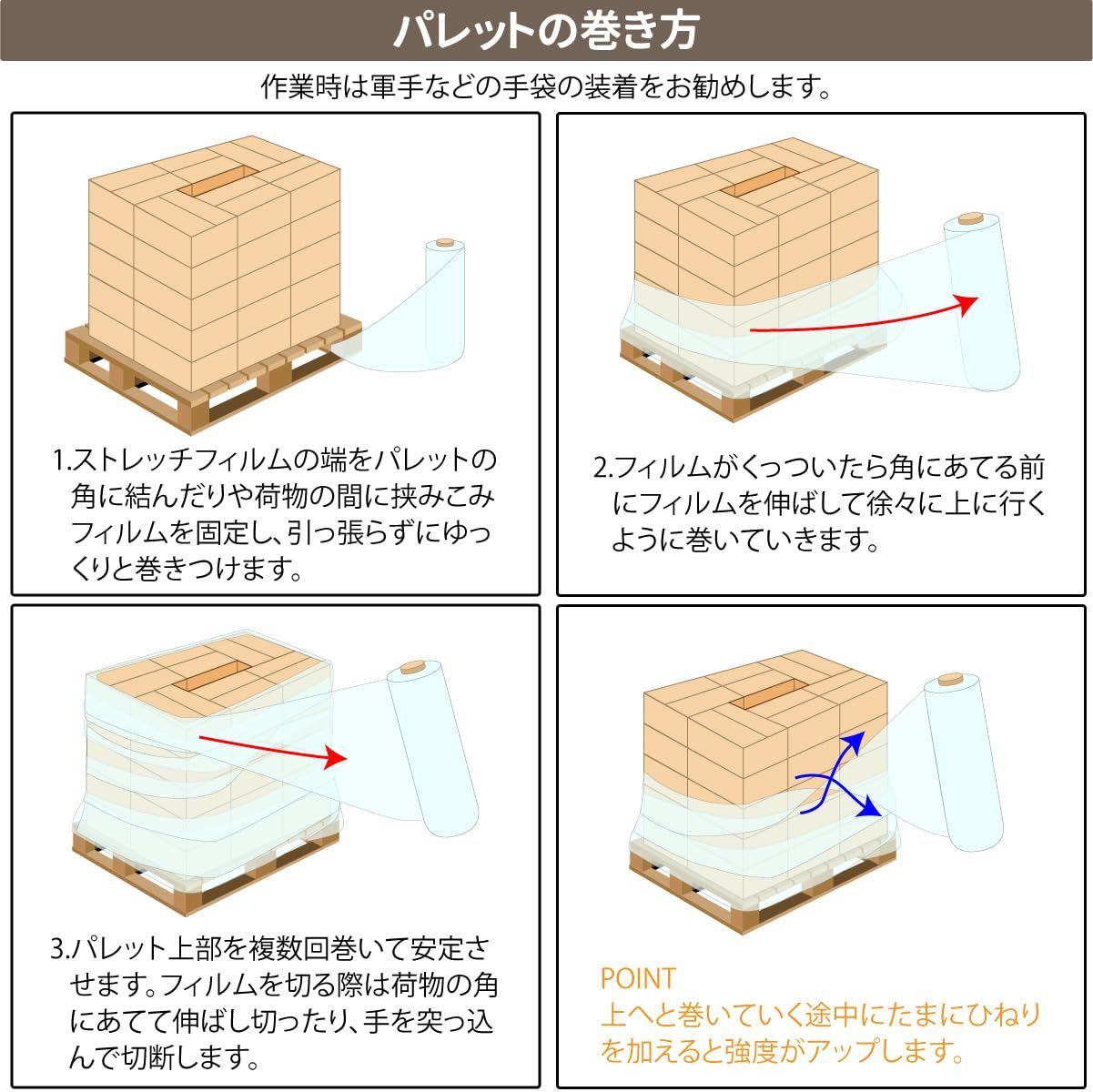 パレットの巻き方

作業時は軍手などの手袋の装着をお勧めします。

1.ストレッチフィルムの端をパレットの角に結んだりや荷物の間に挟みこみフィルムを固定し、引っ張らずにゆっくりと巻きつけます。

2.フィルムがくっついたら角にあてる前にフィルムを伸ばして徐々に上に行くように巻いていきます。

3.パレット上部を複数回巻いて安定させます。フィルムを切る際は荷物の角にあてて伸ばし切ったり、手を突っ込んで切断します。

POINT
上へと巻いていく途中にたまにひねりを加えると強度がアップします。