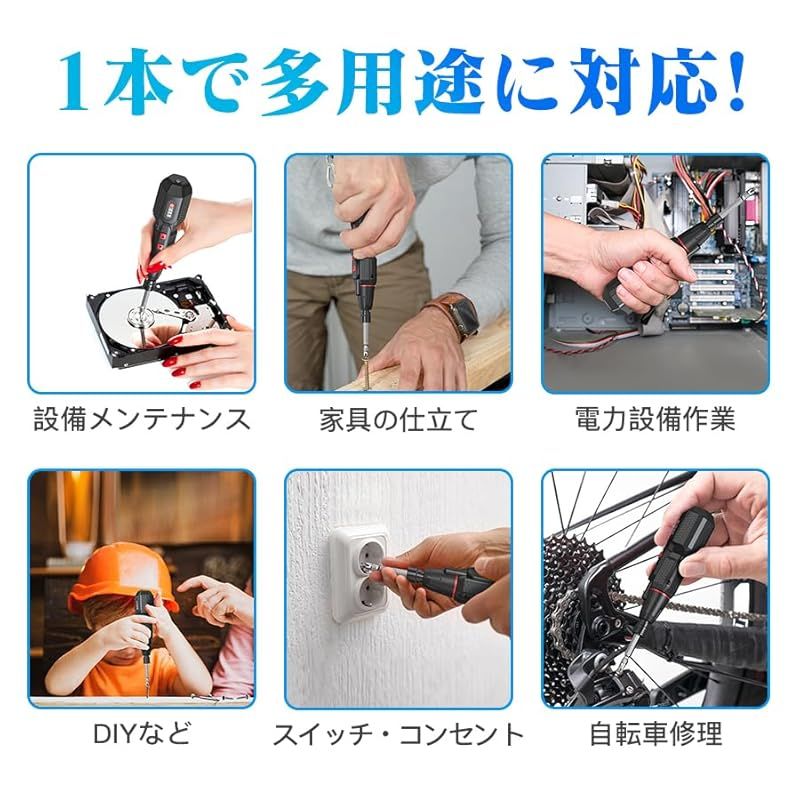 1本で多用途に対応!

設備メンテナンス

家具の仕立て

電力設備作業

DIYなど

スイッチ・コンセント

自転車修理