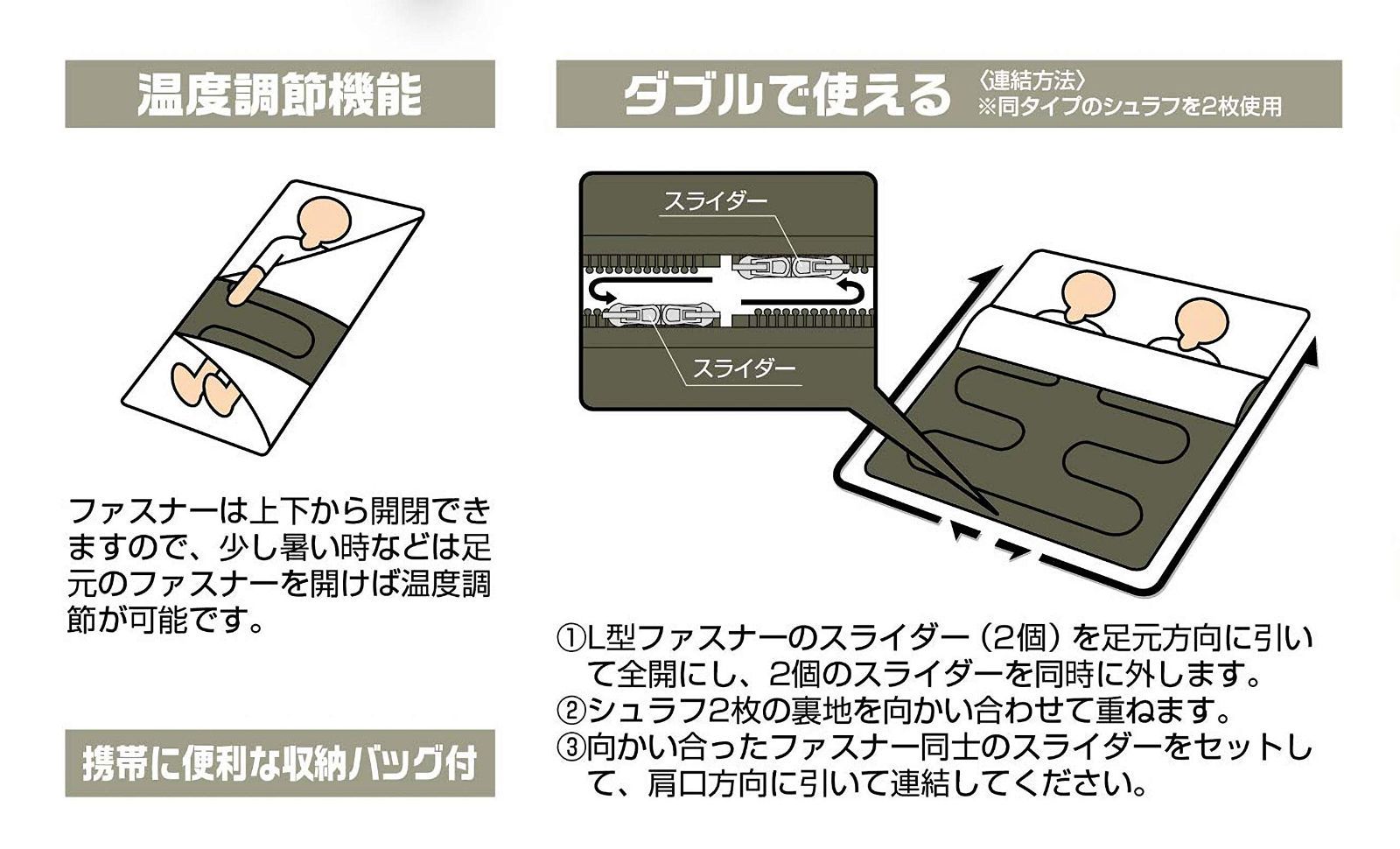 温度調節機能

ファスナーは上下から開閉できますので、少し暑い時などは足元のファスナーを開けば温度調節が可能です。

携帯に便利な収納バッグ付

ダブルで使える 〈連結方法〉 ※同タイプのシュラフを2枚使用

スライダー

スライダー

①L型ファスナーのスライダー（2個）を足元方向に引いて全開にし、2個のスライダーを同時に外します。
②シュラフ2枚の裏地を向かい合わせて重ねます。
③向かい合ったファスナー同士のスライダーをセットして、肩口方向に引いて連結してください。