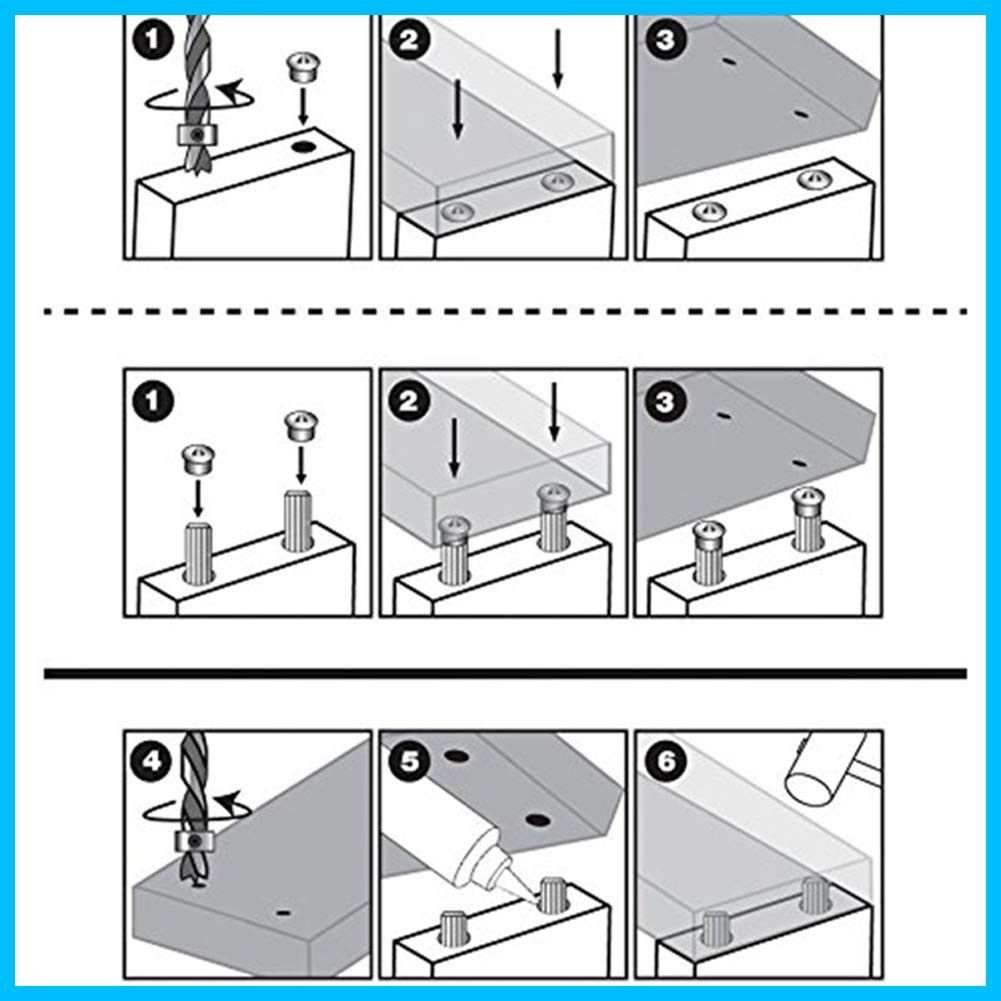 1
2
3
1
2
3
4
5
6