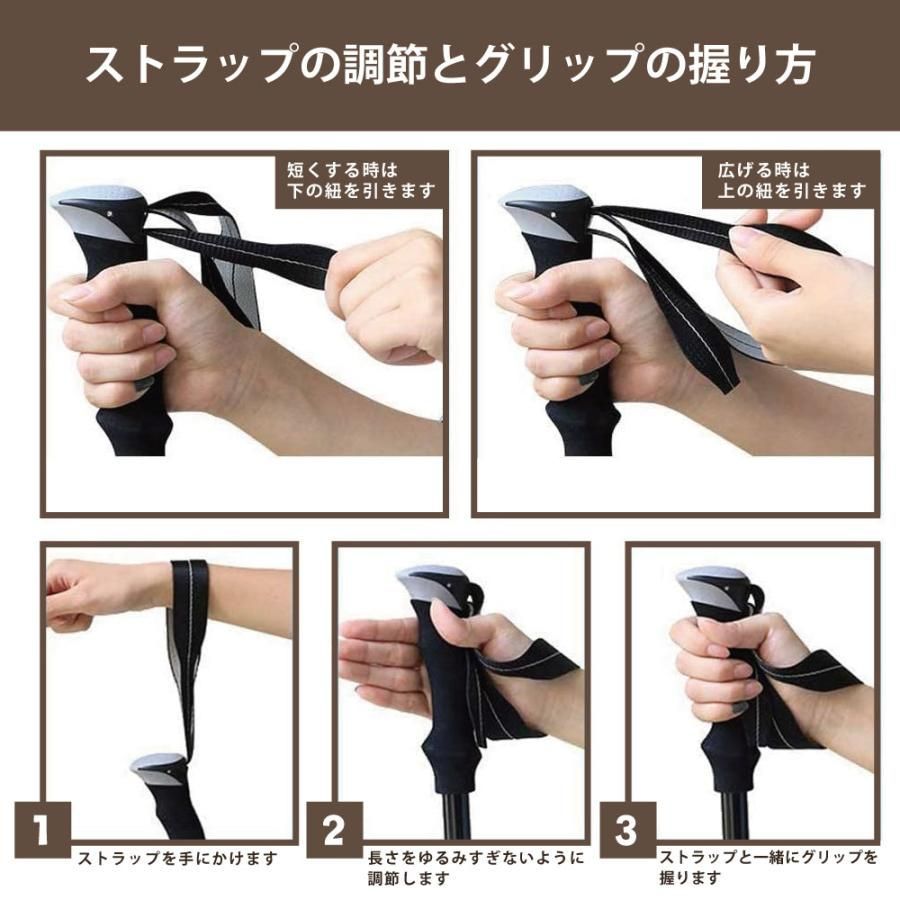 ストラップの調節とグリップの握り方

短くする時は
下の紐を引きます

広げる時は
上の紐を引きます

1
ストラップを手にかけます

2
長さをゆるみすぎないように調節します

3
ストラップと一緒にグリップを握ります