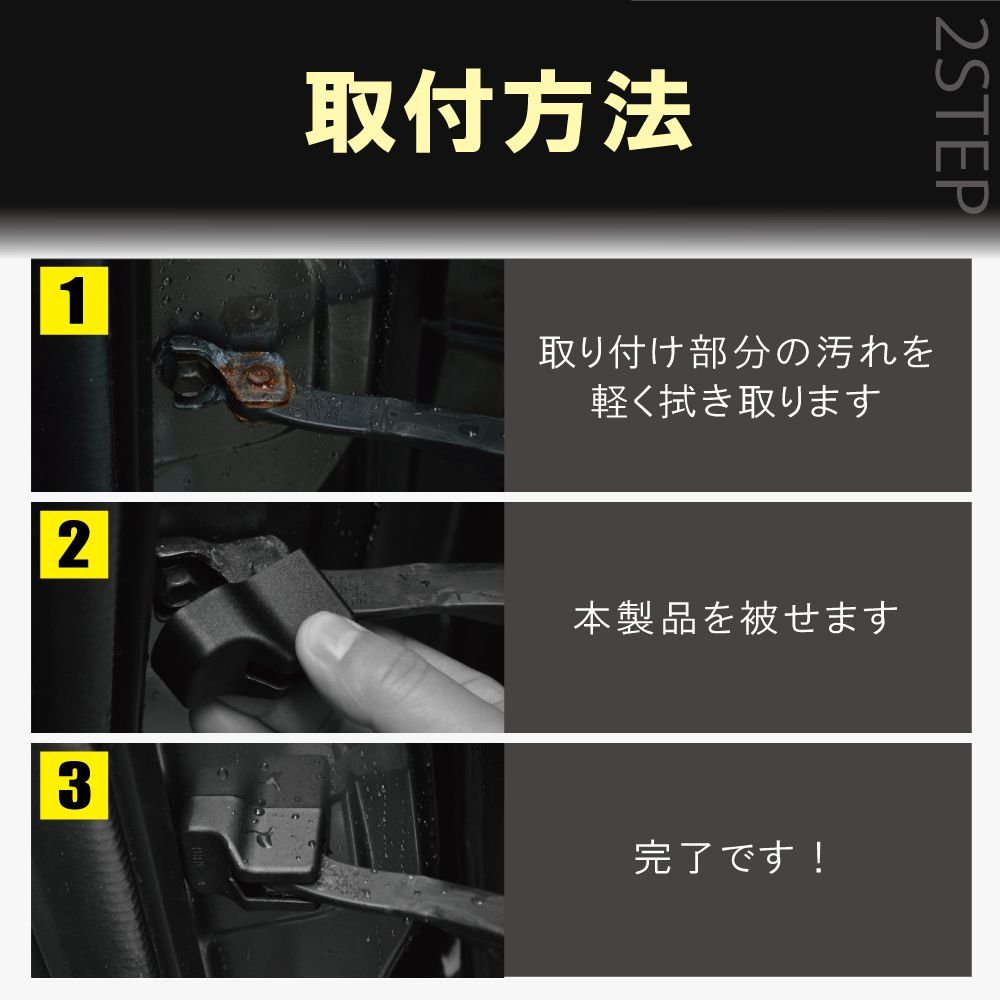 取付方法

2STEP

1

取り付け部分の汚れを軽く拭き取ります

2

本製品を被せます

3

完了です！