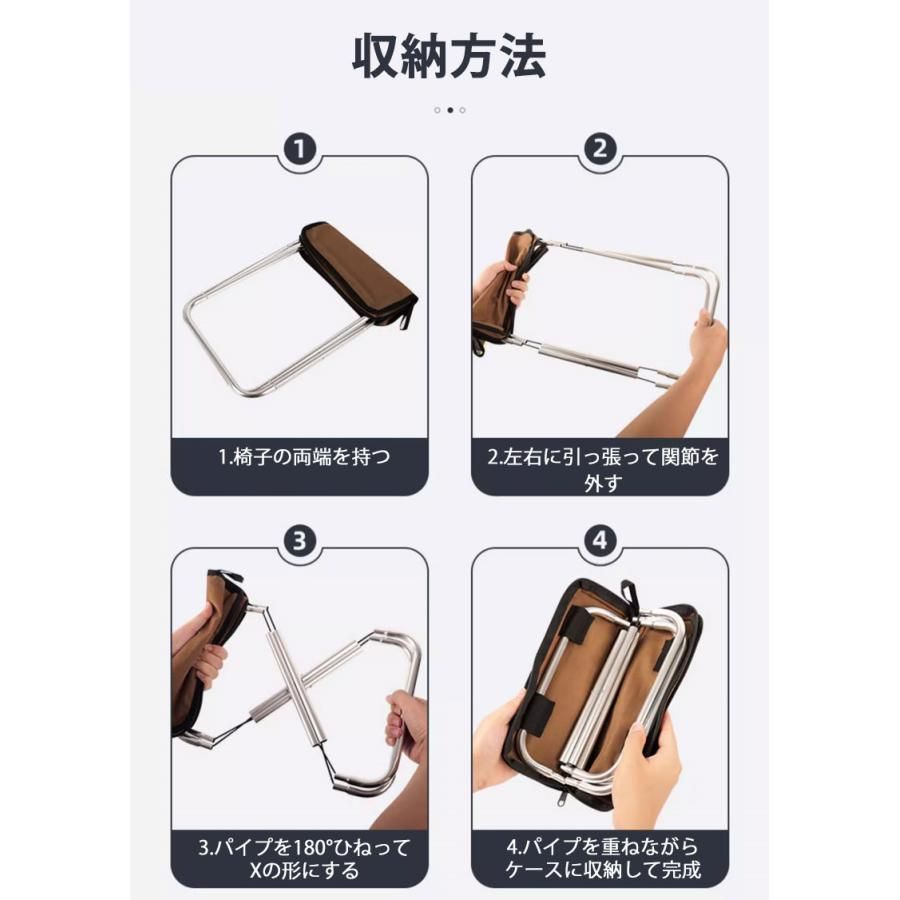 収納方法

1

1.椅子の両端を持つ

2

2.左右に引っ張って関節を外す

3

3.パイプを180°ひねってXの形にする

4

4.パイプを重ねながらケースに収納して完成