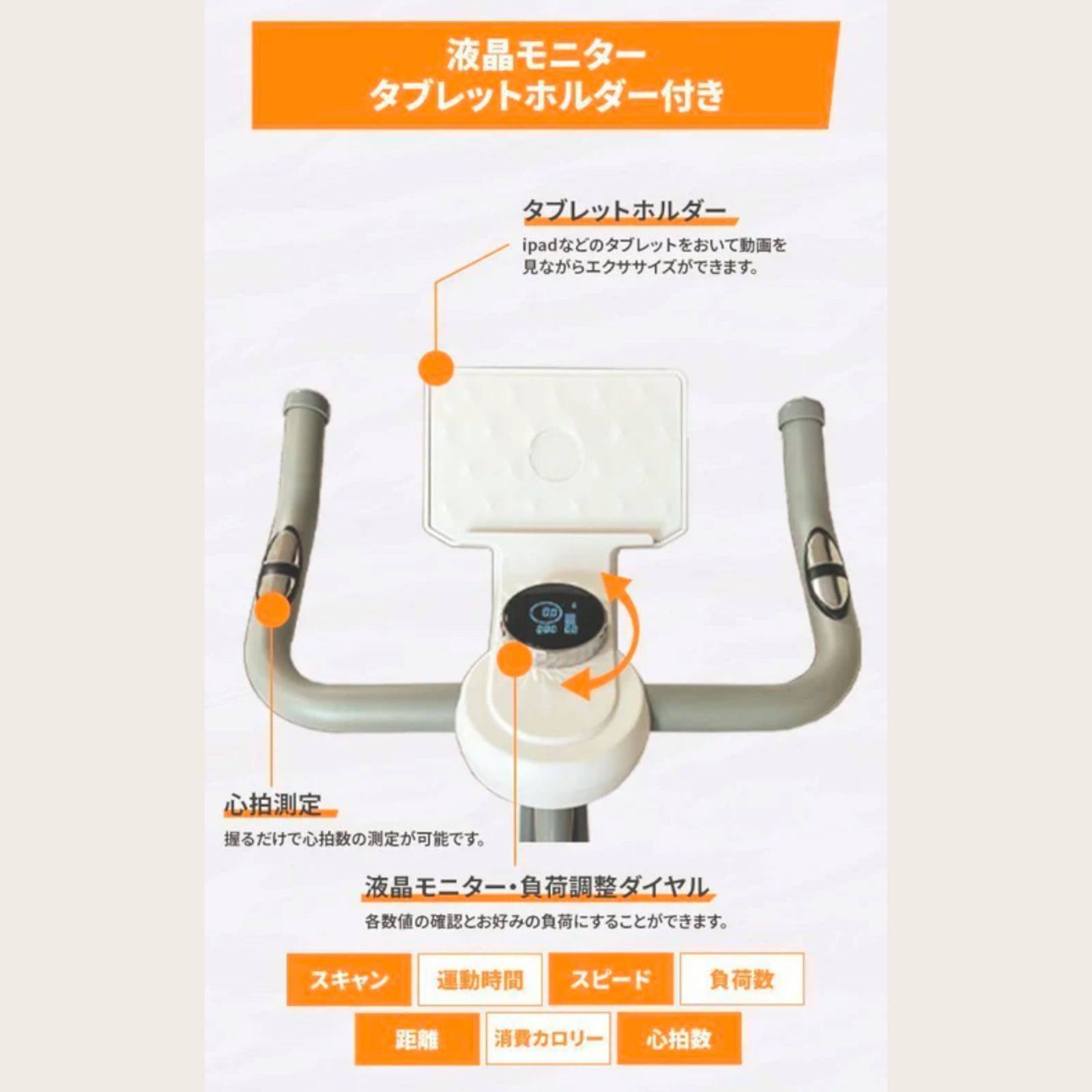 液晶モニター
タブレットホルダー付き

タブレットホルダー

ipadなどのタブレットをおいて動画を見ながらエクササイズができます。

心拍測定

握るだけで心拍数の測定が可能です。

液晶モニター・負荷調整ダイヤル

各数値の確認とお好みの負荷にすることができます。

スキャン　運動時間　スピード　負荷数

距離　消費カロリー　心拍数