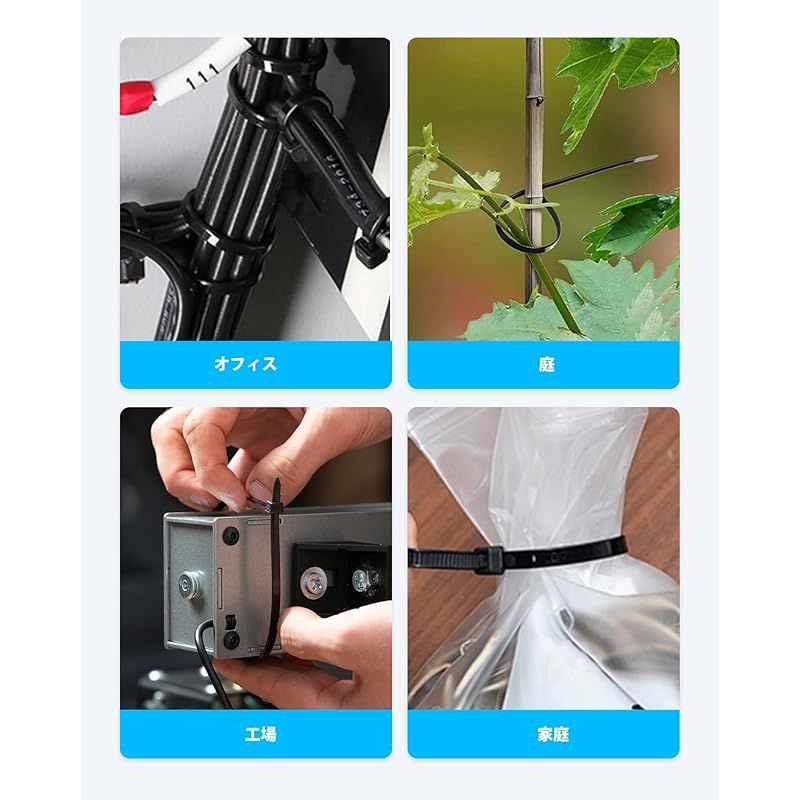 111

オフィス

庭

工場

家庭