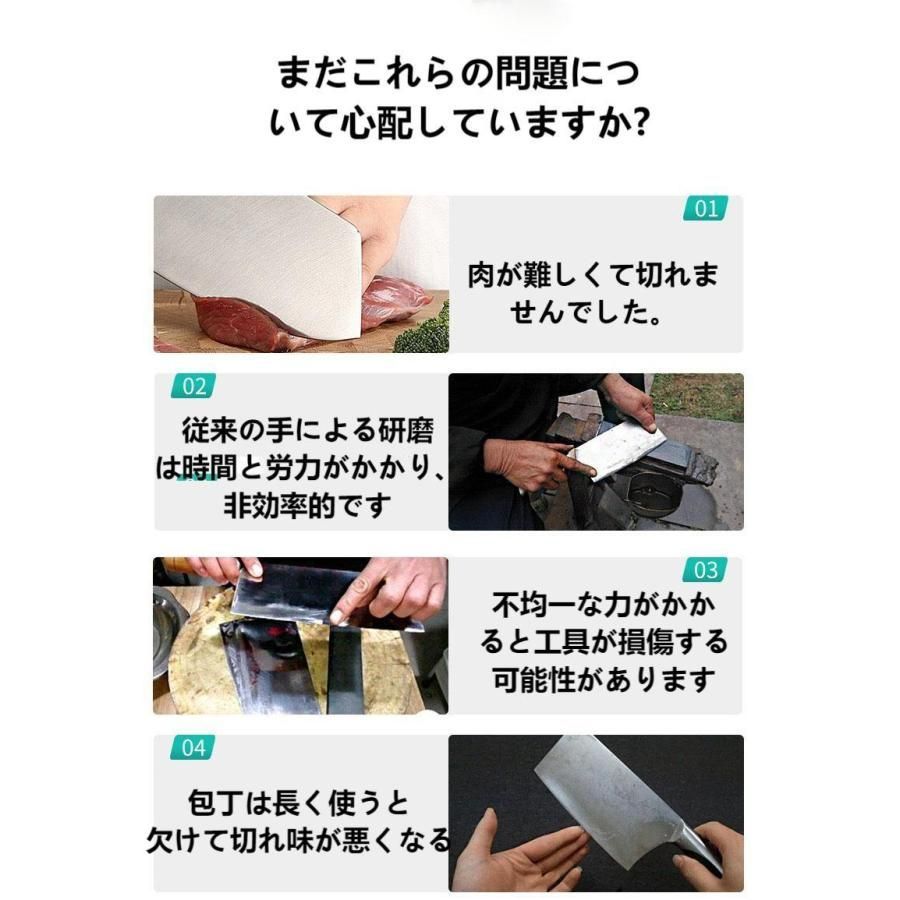 まだこれらの問題について心配していますか?

01

肉が難しくて切れませんでした。

02

従来の手による研磨は時間と労力がかかり、非効率的です

03

不均一な力がかかると工具が損傷する可能性があります

04

包丁は長く使うと欠けて切れ味が悪くなる