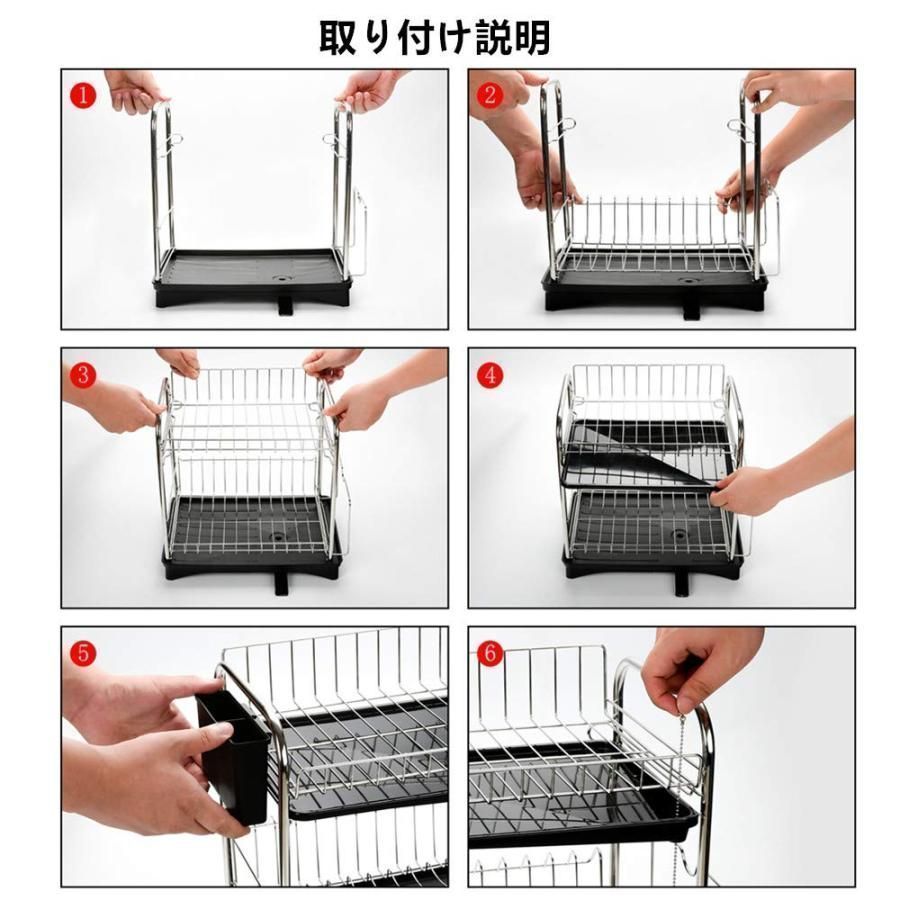 取り付け説明

1

2

3

4

5

6