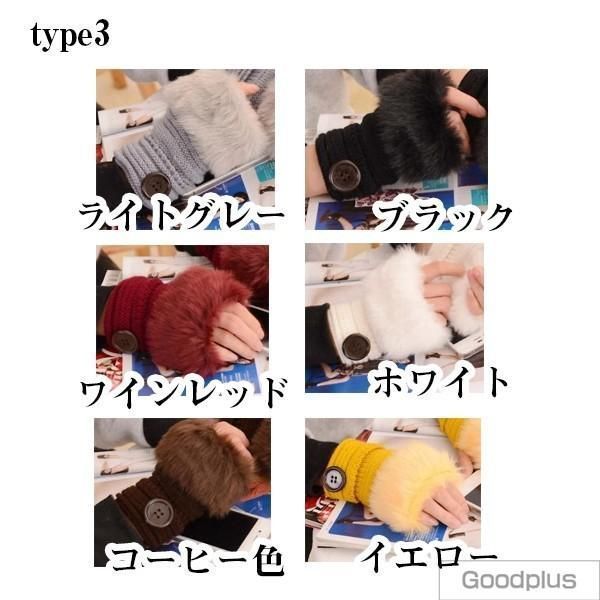 type3

ライトグレー

ブラック

ワインレッド

ホワイト

コーヒー色

イエロー

Goodplus