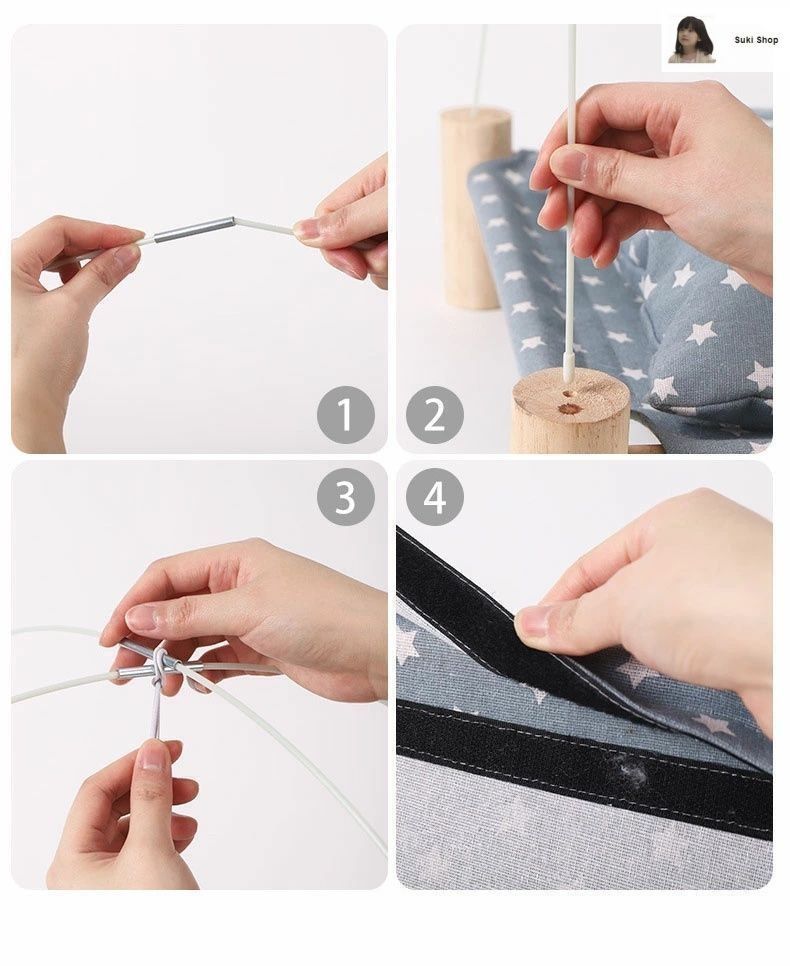 Suki Shop

1

2

3

4