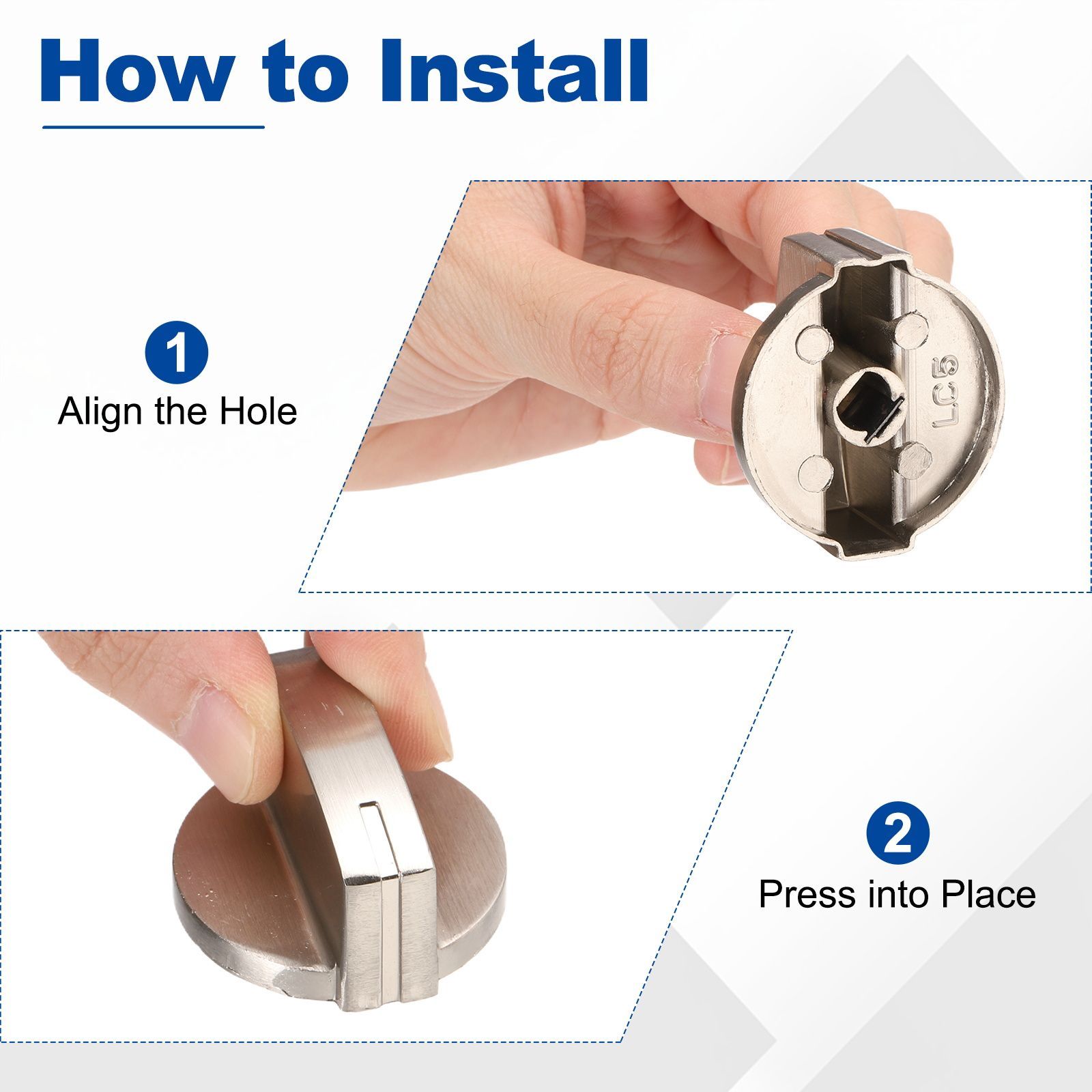 How to Install

1
Align the Hole

LC5

2
Press into Place