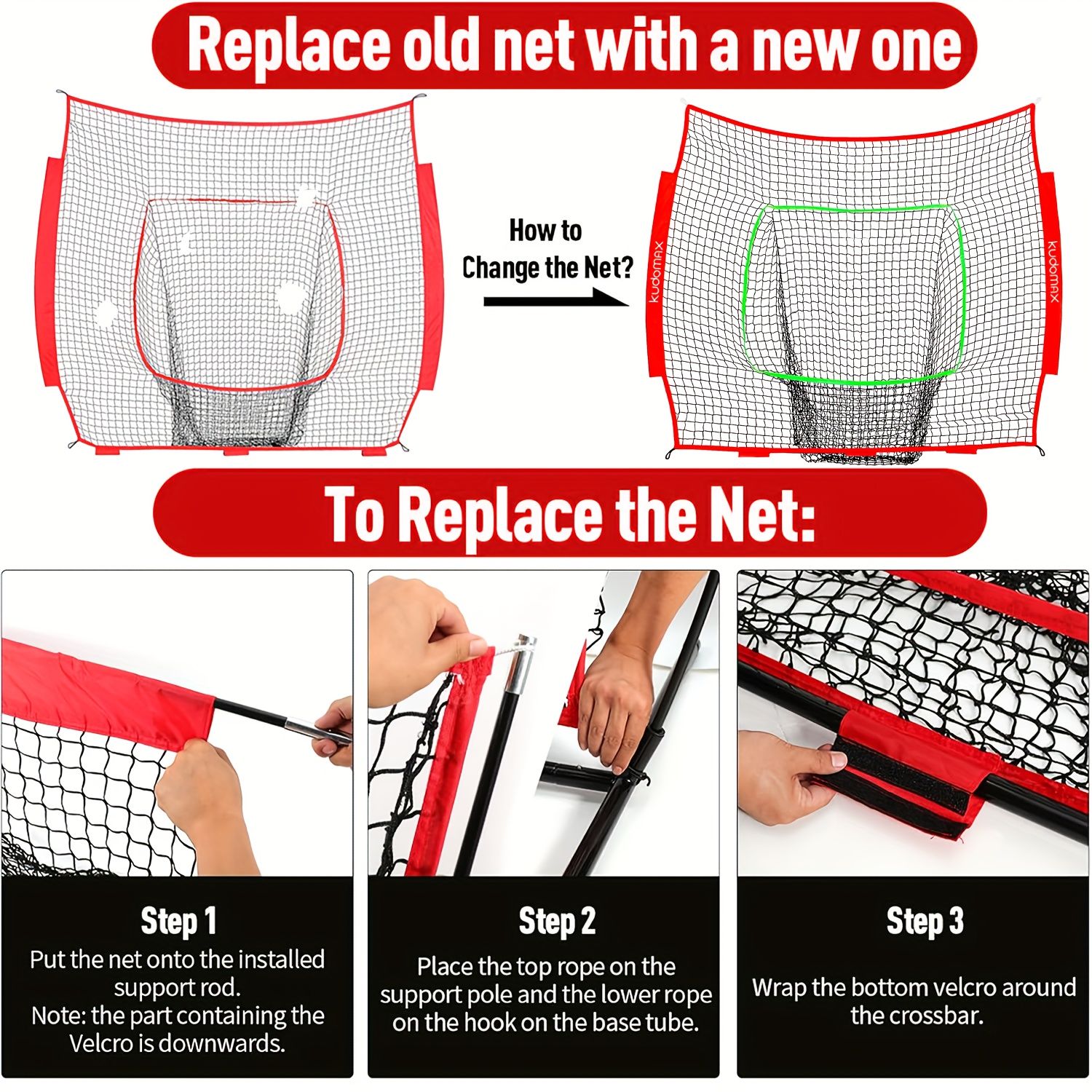 Replace old net with a new one

How to
Change the Net?

kudomax

kudomax

To Replace the Net:

Step 1
Put the net onto the installed support rod.
Note: the part containing the Velcro is downwards.

Step 2
Place the top rope on the support pole and the lower rope on the hook on the base tube.

Step 3
Wrap the bottom velcro around the crossbar.