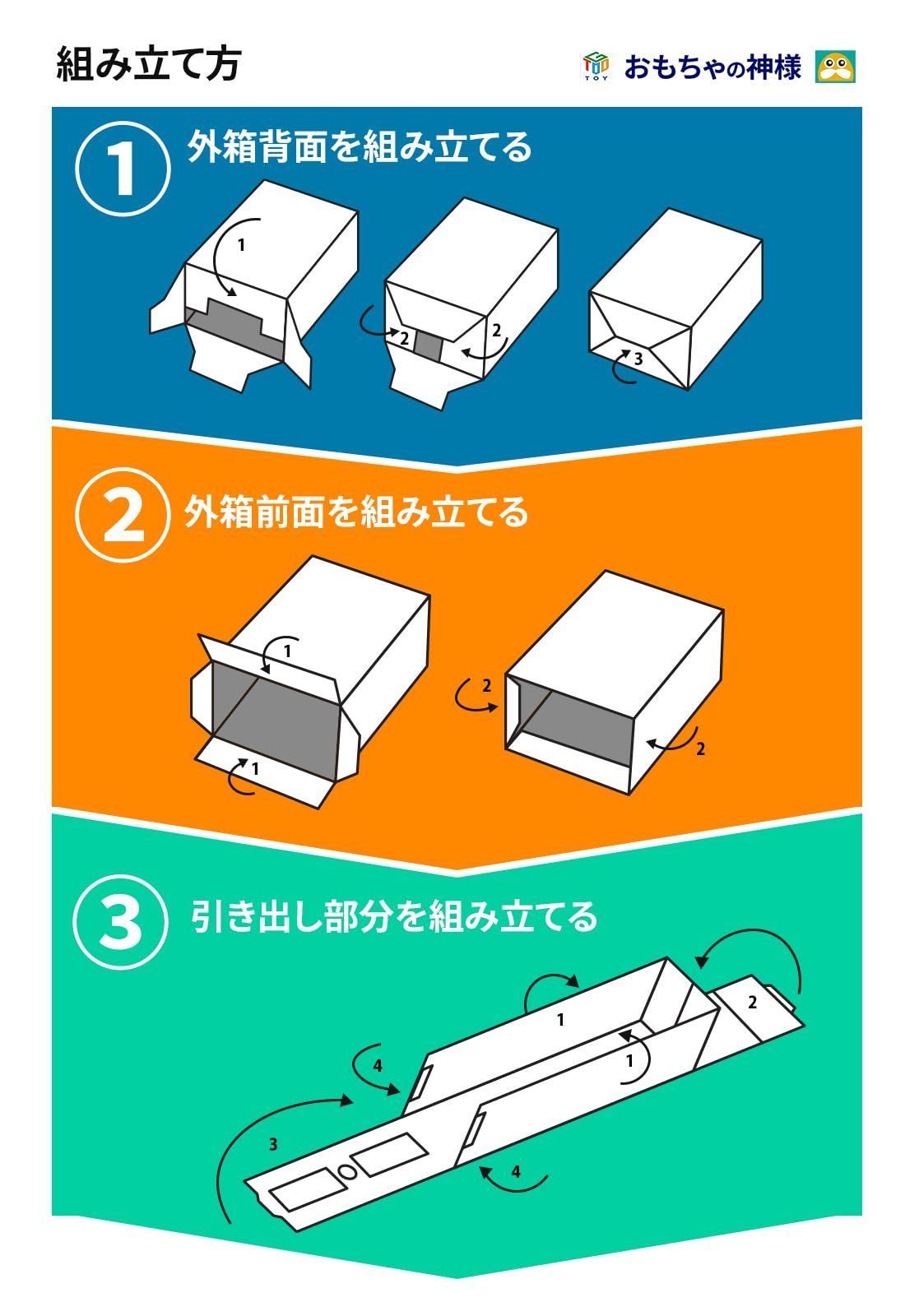 組み立て方

TOY おもちゃの神様

① 外箱背面を組み立てる

1

2 2

3

② 外箱前面を組み立てる

1

1

2

2

③ 引き出し部分を組み立てる

1

2

1

4

3

4