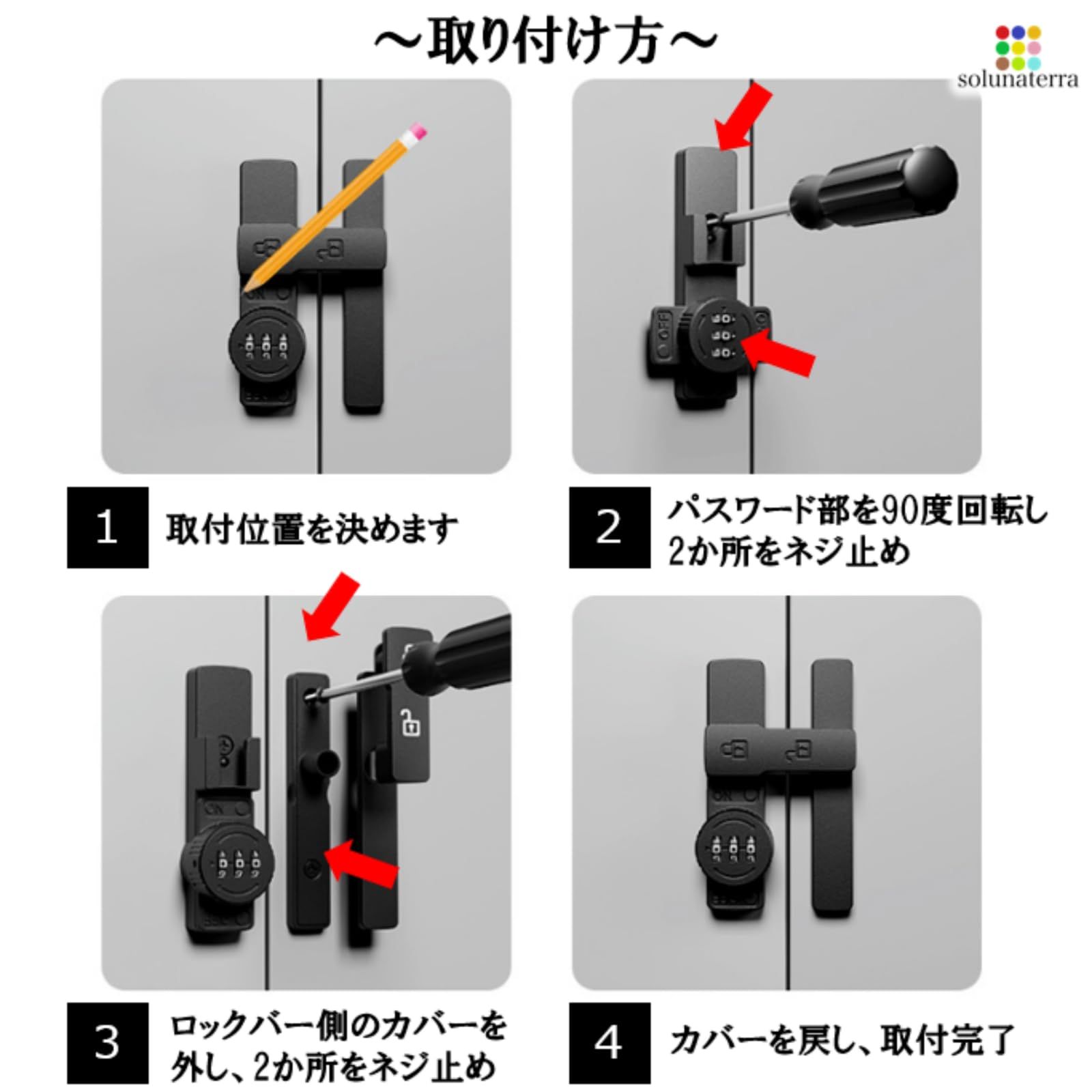 ～取り付け方～

solunaterra

ON

OFF

1 取付位置を決めます

2 パスワード部を90度回転し2か所をネジ止め

ON

ON

3 ロックバー側のカバーを外し、2か所をネジ止め

4 カバーを戻し、取付完了