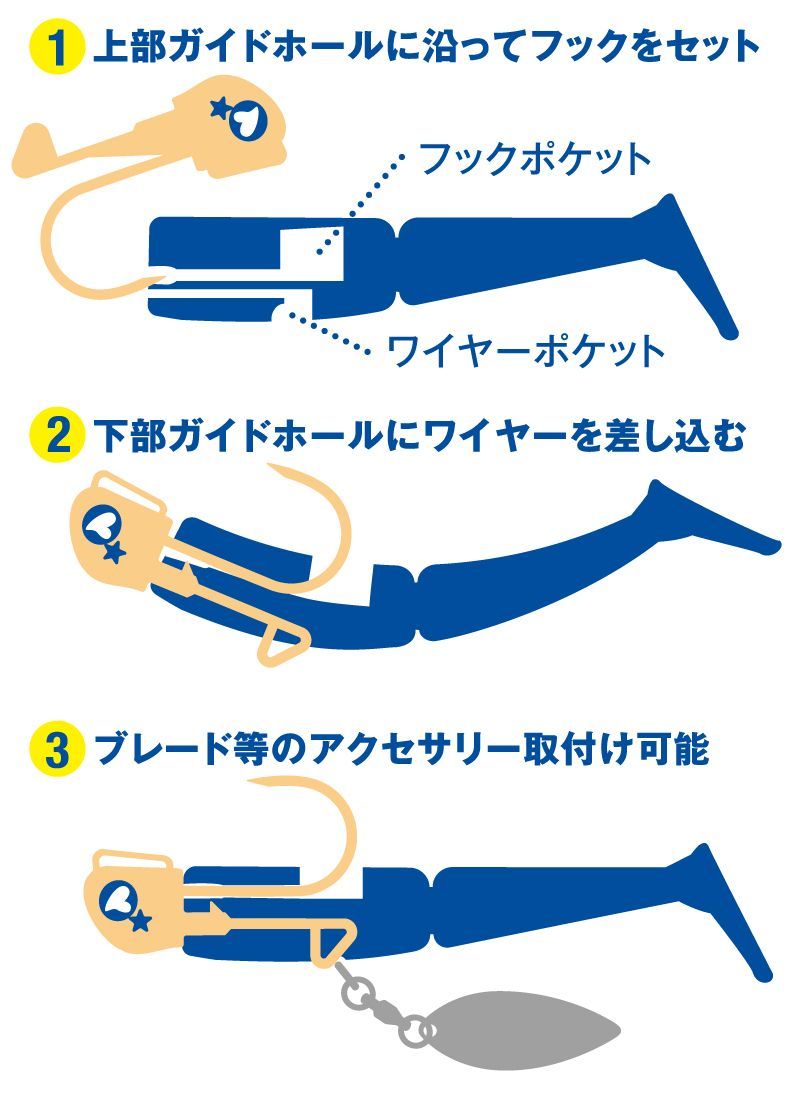 1 上部ガイドホールに沿ってフックをセット

フックポケット

ワイヤーポケット

2 下部ガイドホールにワイヤーを差し込む

3 ブレード等のアクセサリー取付け可能