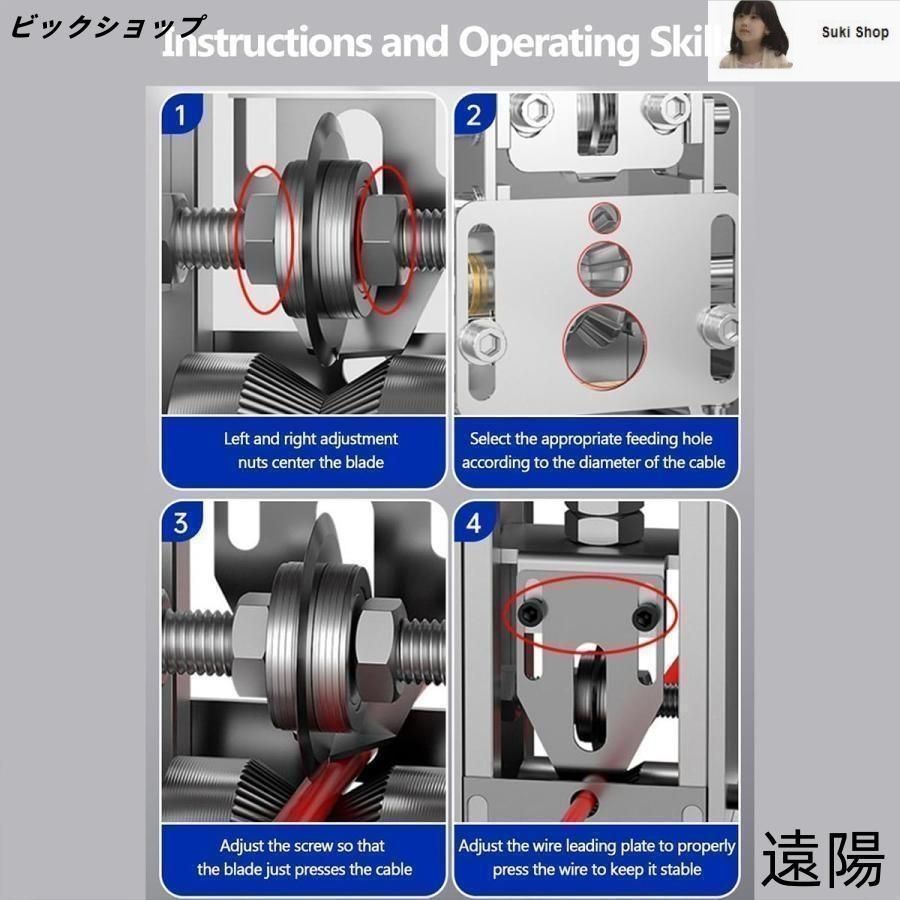 ビックショップ

Instructions and Operating Skill

Suki Shop

1

Left and right adjustment nuts center the blade

2

Select the appropriate feeding hole according to the diameter of the cable

3

Adjust the screw so that the blade just presses the cable

4

Adjust the wire leading plate to properly press the wire to keep it stable

遠陽