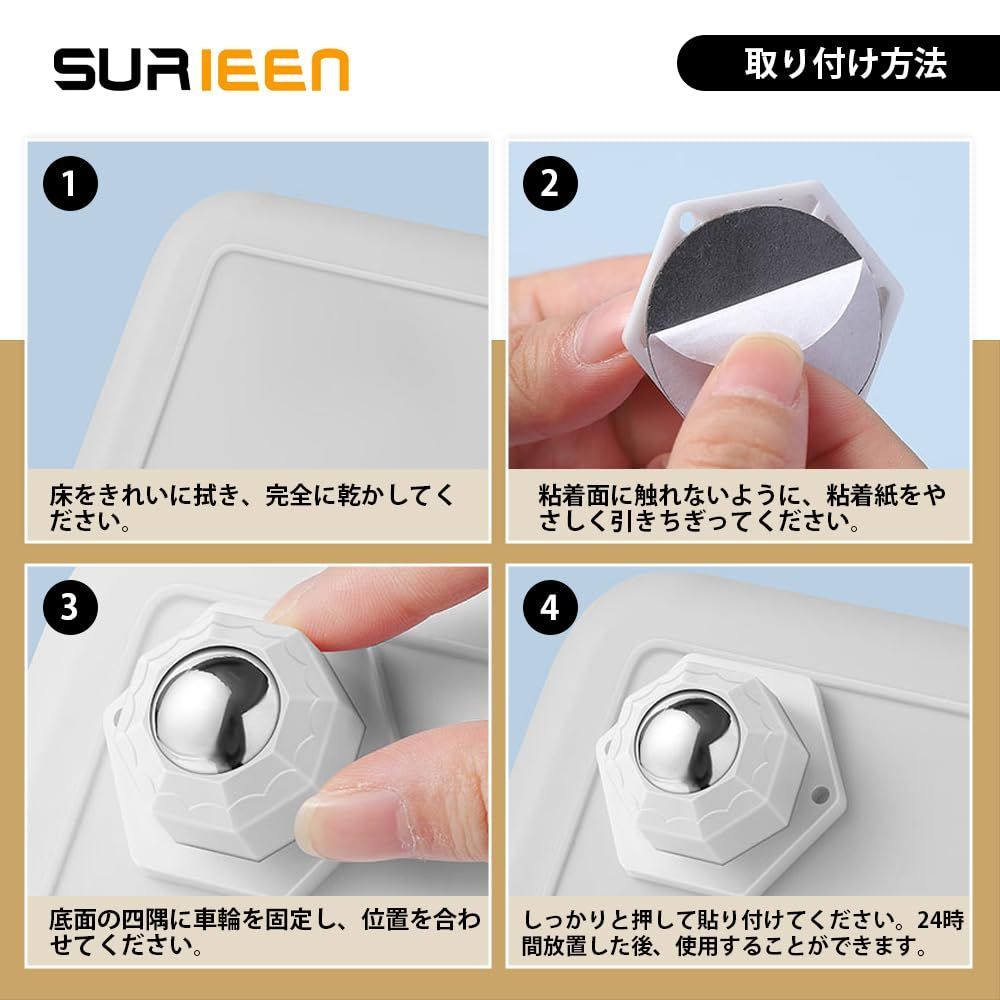 SURIEEN

取り付け方法

1

床をきれいに拭き、完全に乾かしてください。

2

粘着面に触れないように、粘着紙をやさしく引きちぎってください。

3

底面の四隅に車輪を固定し、位置を合わせてください。

4

しっかりと押して貼り付けてください。24時間放置した後、使用することができます。