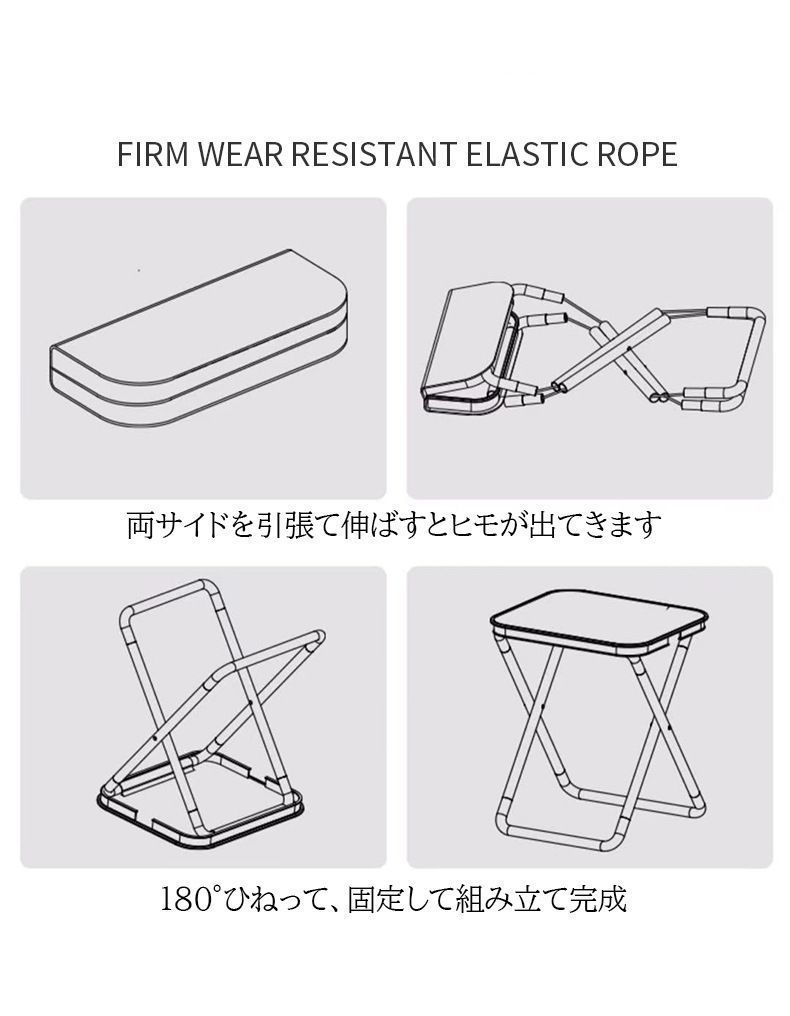 FIRM WEAR RESISTANT ELASTIC ROPE

両サイドを引張て伸ばすとヒモが出てきます

180°ひねって、固定して組み立て完成