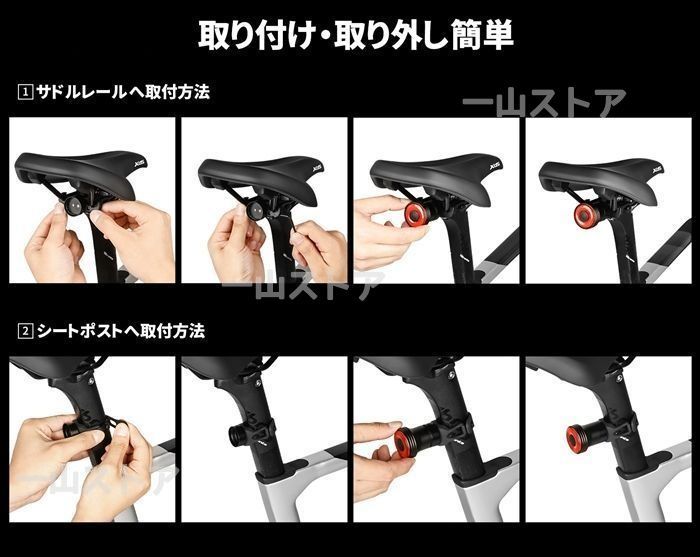 取り付け・取り外し簡単

1 サドルレールへ取付方法

一山ストア

一山ストア

2 シートポストへ取付方法

一山ストア